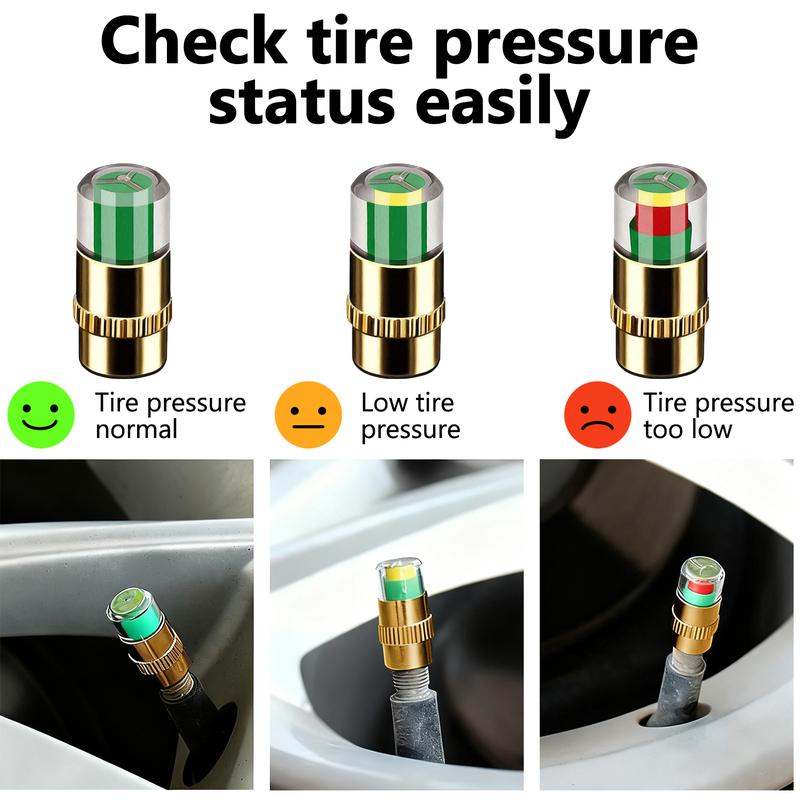 Check tire pressure status easily

Tire pressure normal

Low tire pressure

Tire pressure too low