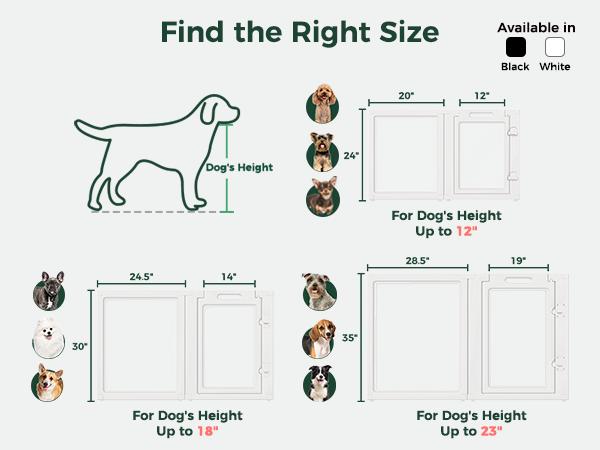 Find the Right Size

Available in
Black White

Dog's Height

20"
12"
24"
For Dog's Height
Up to 12"

24.5"
14"
30"
For Dog's Height
Up to 18"

28.5"
19"
35"
For Dog's Height
Up to 23"