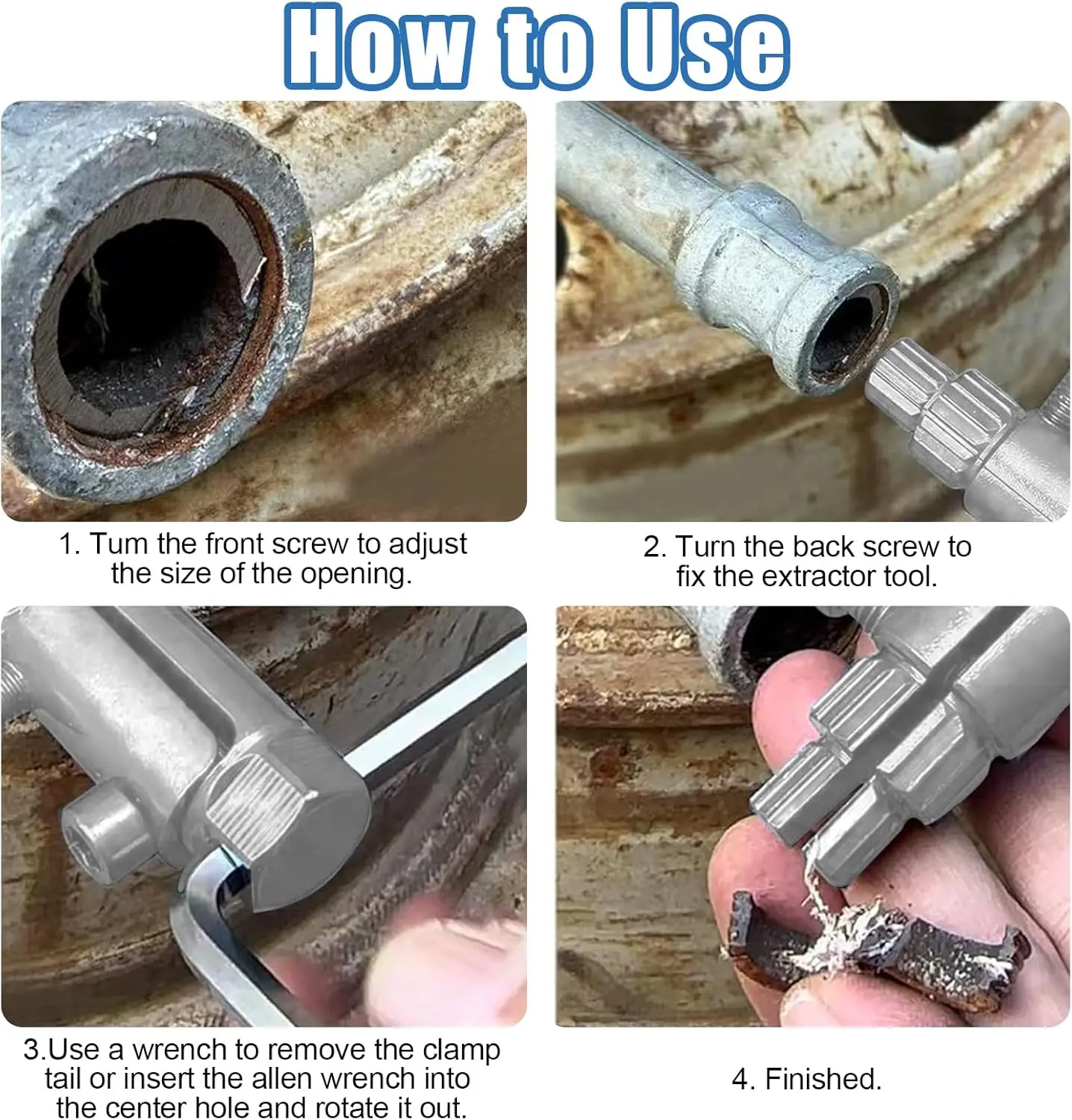 How to Use

1. Tum the front screw to adjust the size of the opening.

2. Turn the back screw to fix the extractor tool.

3.Use a wrench to remove the clamp tail or insert the allen wrench into the center hole and rotate it out.

4. Finished.