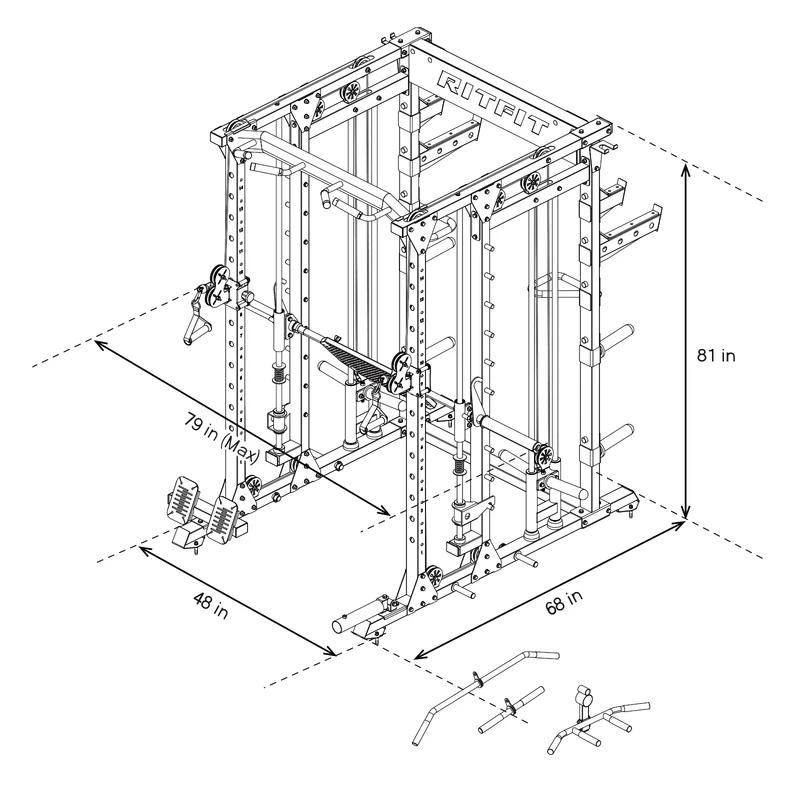 RITFIT

81 in

79 in (Max)

48 in

68 in