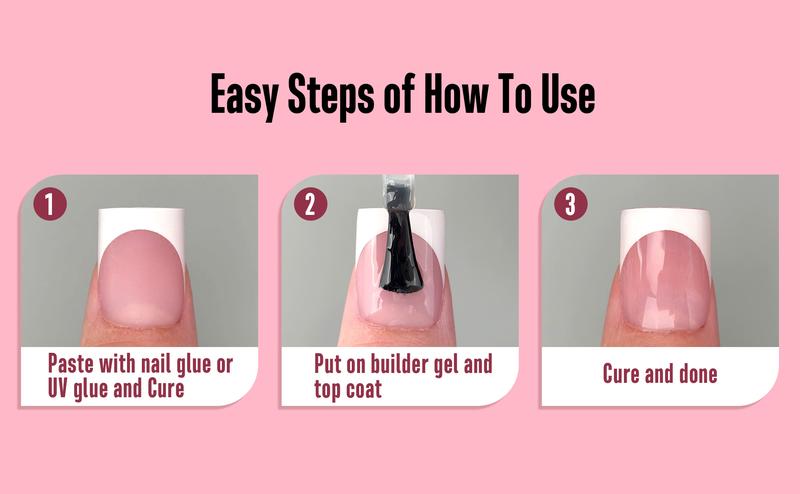 Easy Steps of How To Use

1

Paste with nail glue or UV glue and Cure

2

Put on builder gel and top coat

3

Cure and done