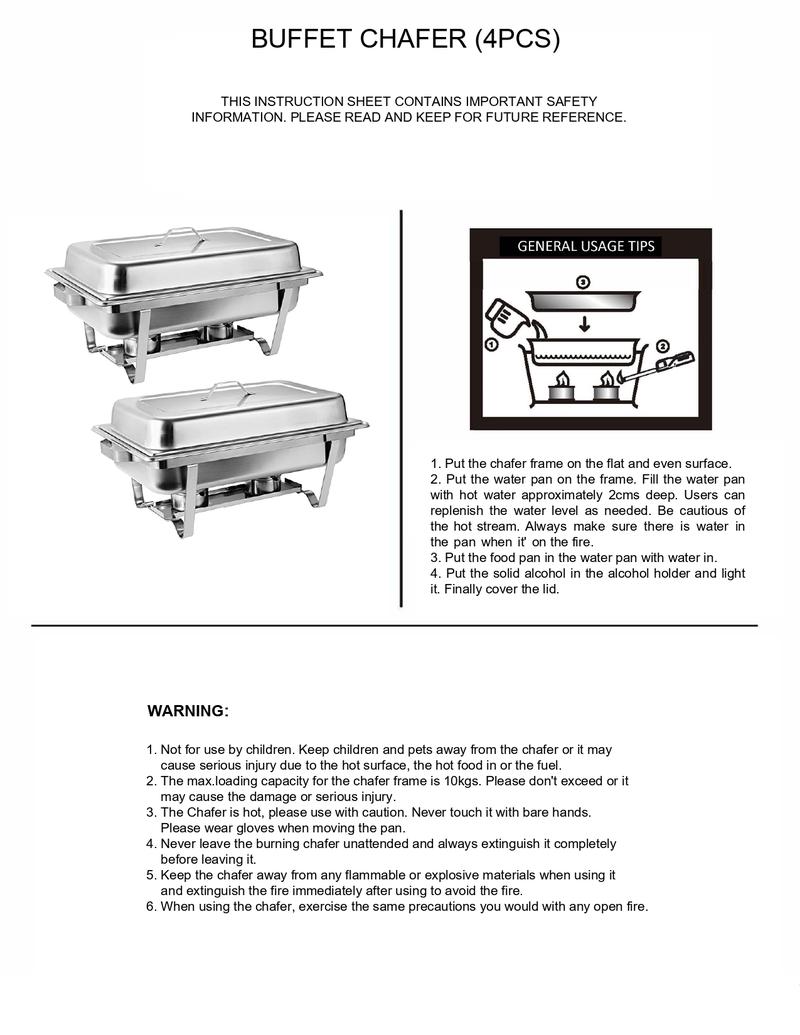 BUFFET CHAFER (4PCS)

THIS INSTRUCTION SHEET CONTAINS IMPORTANT SAFETY INFORMATION. PLEASE READ AND KEEP FOR FUTURE REFERENCE.

GENERAL USAGE TIPS

3

1

2

1. Put the chafer frame on the flat and even surface.
2. Put the water pan on the frame. Fill the water pan with hot water approximately 2cms deep. Users can replenish the water level as needed. Be cautious of the hot stream. Always make sure there is water in the pan when it' on the fire.
3. Put the food pan in the water pan with water in.
4. Put the solid alcohol in the alcohol holder and light it. Finally cover the lid.

WARNING:

1. Not for use by children. Keep children and pets away from the chafer or it may cause serious injury due to the hot surface, the hot food in or the fuel.
2. The max.loading capacity for the chafer frame is 10kgs. Please don't exceed or it may cause the damage or serious injury.
3. The Chafer is hot, please use with caution. Never touch it with bare hands. Please wear gloves when moving the pan.
4. Never leave the burning chafer unattended and always extinguish it completely before leaving it.
5. Keep the chafer away from any flammable or explosive materials when using it and extinguish the fire immediately after using to avoid the fire.
6. When using the chafer, exercise the same precautions you would with any open fire.