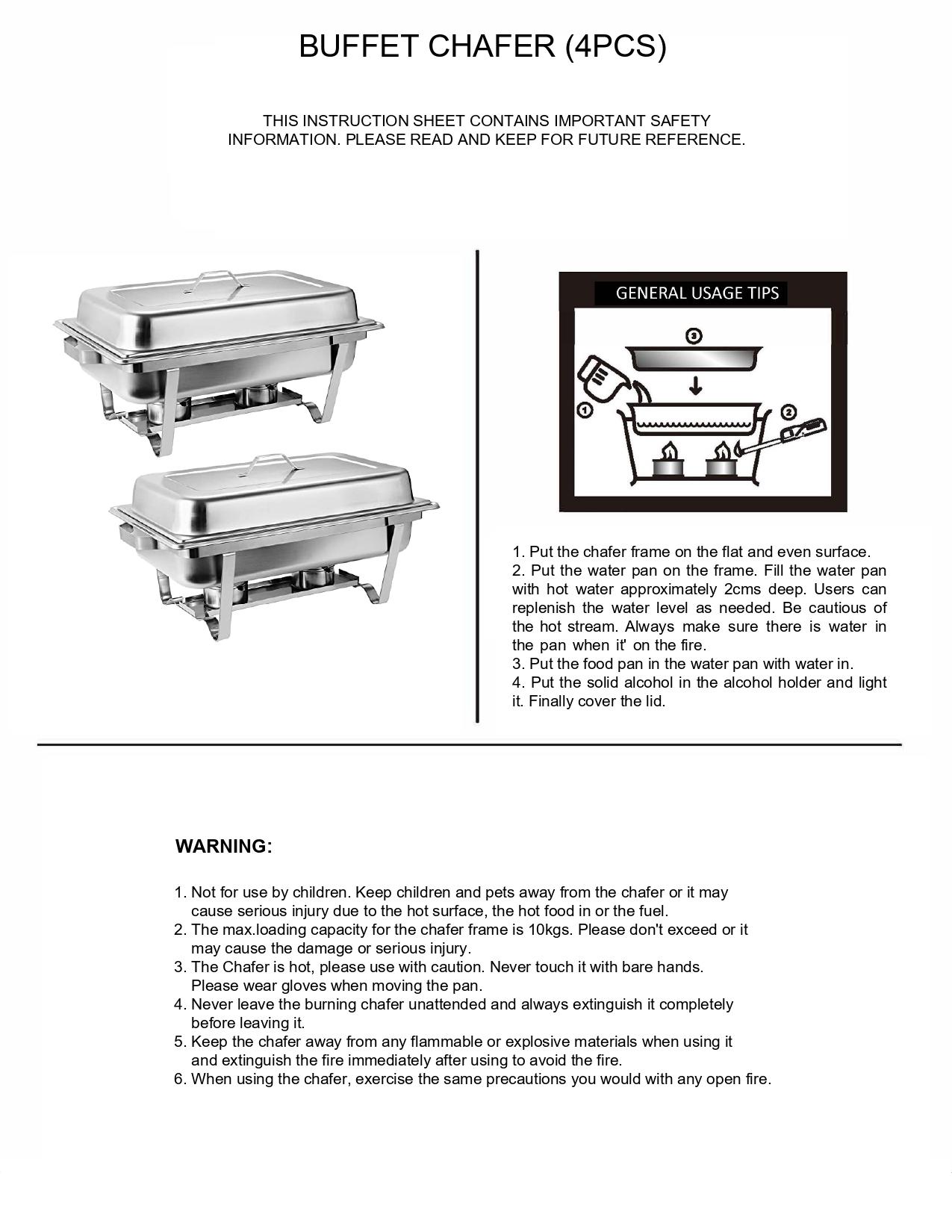 BUFFET CHAFER (4PCS)

THIS INSTRUCTION SHEET CONTAINS IMPORTANT SAFETY INFORMATION. PLEASE READ AND KEEP FOR FUTURE REFERENCE.

GENERAL USAGE TIPS

3

1

2

1. Put the chafer frame on the flat and even surface.
2. Put the water pan on the frame. Fill the water pan with hot water approximately 2cms deep. Users can replenish the water level as needed. Be cautious of the hot stream. Always make sure there is water in the pan when it' on the fire.
3. Put the food pan in the water pan with water in.
4. Put the solid alcohol in the alcohol holder and light it. Finally cover the lid.

WARNING:

1. Not for use by children. Keep children and pets away from the chafer or it may cause serious injury due to the hot surface, the hot food in or the fuel.
2. The max.loading capacity for the chafer frame is 10kgs. Please don't exceed or it may cause the damage or serious injury.
3. The Chafer is hot, please use with caution. Never touch it with bare hands. Please wear gloves when moving the pan.
4. Never leave the burning chafer unattended and always extinguish it completely before leaving it.
5. Keep the chafer away from any flammable or explosive materials when using it and extinguish the fire immediately after using to avoid the fire.
6. When using the chafer, exercise the same precautions you would with any open fire.