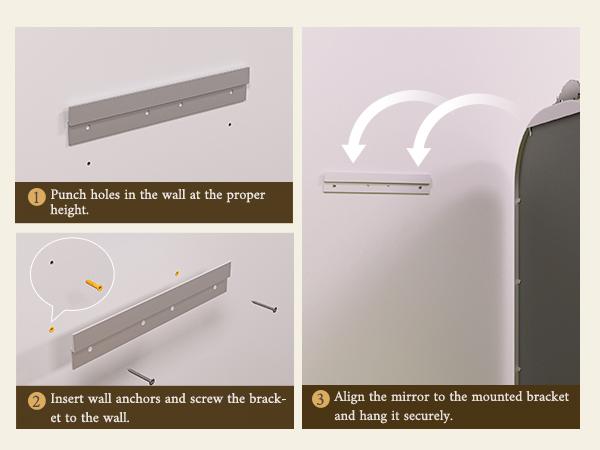 1 Punch holes in the wall at the proper height.

2 Insert wall anchors and screw the bracket to the wall.

3 Align the mirror to the mounted bracket and hang it securely.