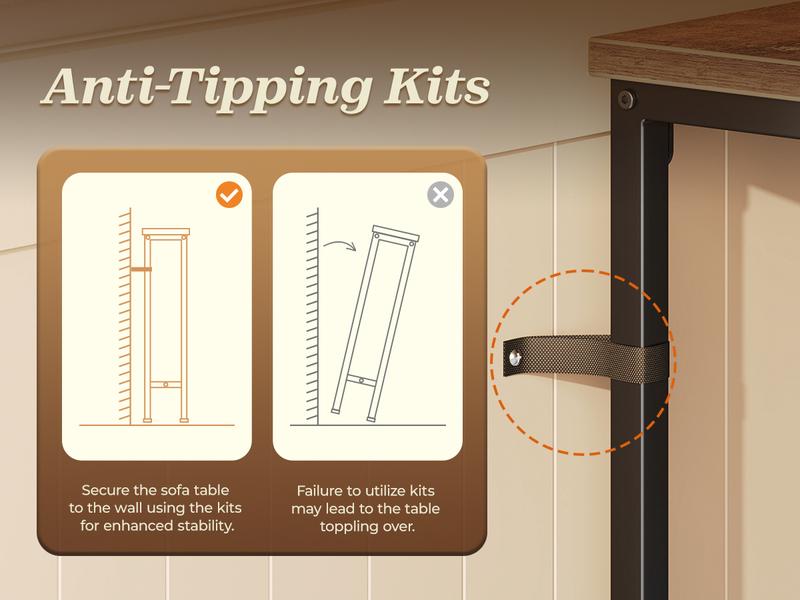 Anti-Tipping Kits

Secure the sofa table to the wall using the kits for enhanced stability.

Failure to utilize kits may lead to the table toppling over.