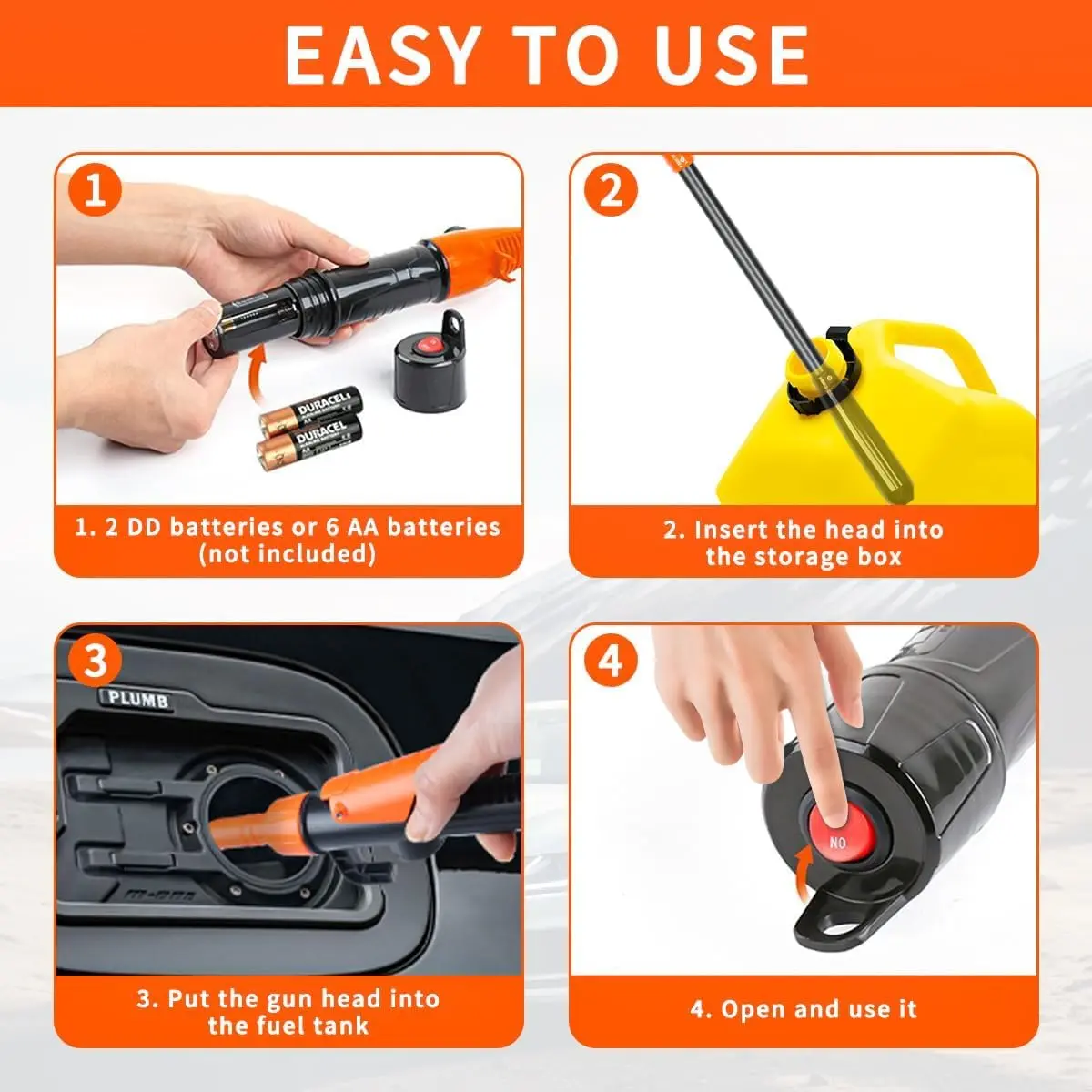 EASY TO USE

1

DURACELL

DURACELL

1. 2 DD batteries or 6 AA batteries (not included)

2

2. Insert the head into the storage box

3

PLUMB

3. Put the gun head into the fuel tank

4

NO

4. Open and use it