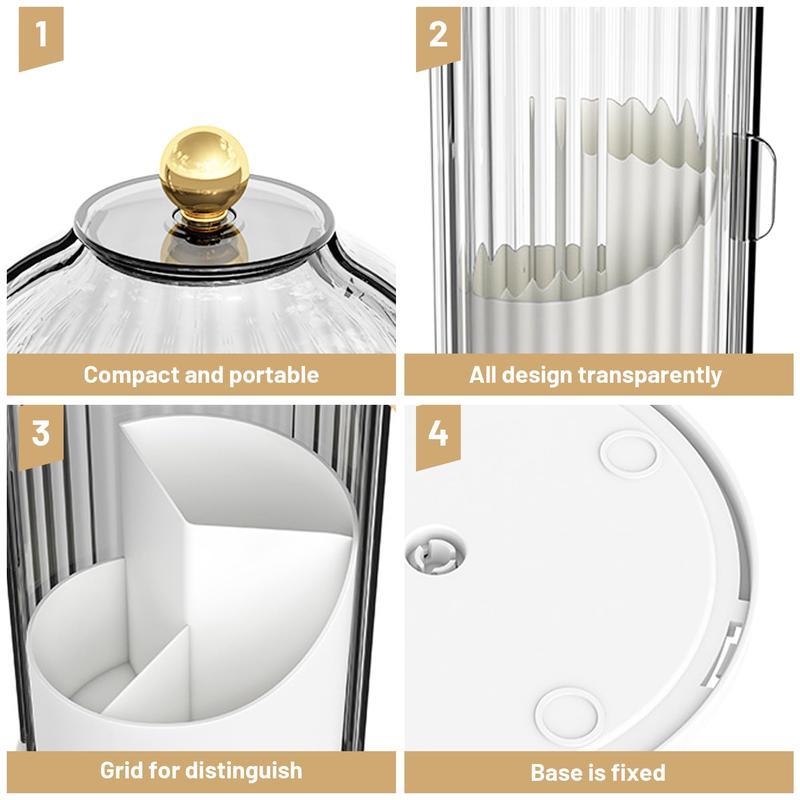 1

Compact and portable

2

All design transparently

3

Grid for distinguish

4

Base is fixed