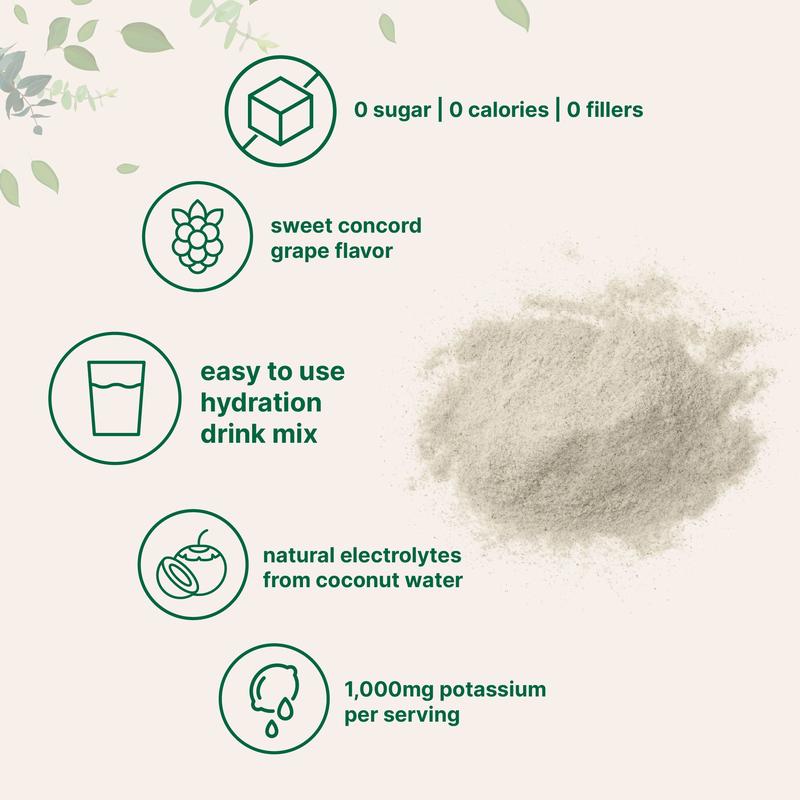 0 sugar | 0 calories | 0 fillers

sweet concord grape flavor

easy to use hydration drink mix

natural electrolytes from coconut water

1,000mg potassium per serving