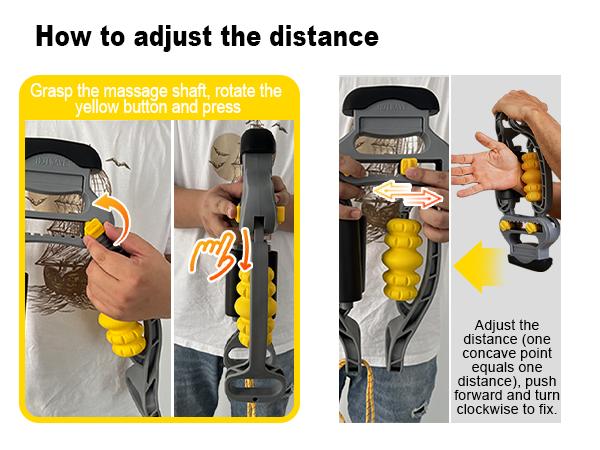 How to adjust the distance

Grasp the massage shaft, rotate the yellow button and press

Adjust the distance (one concave point equals one distance), push forward and turn clockwise to fix.