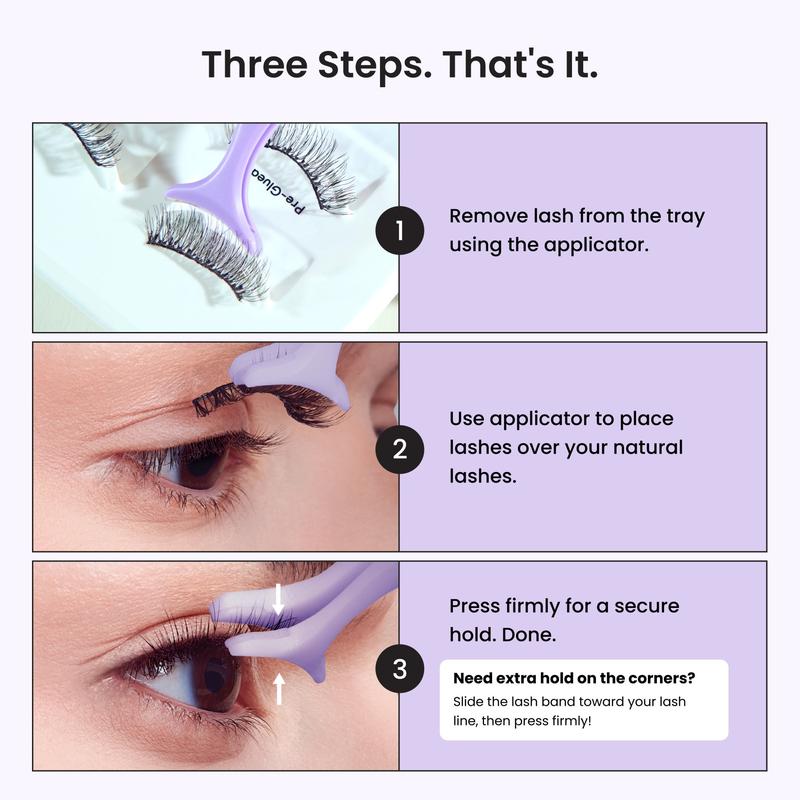 Three Steps. That's It.

Pre-Glued

1

Remove lash from the tray using the applicator.

2

Use applicator to place lashes over your natural lashes.

3

Press firmly for a secure hold. Done.

Need extra hold on the corners?

Slide the lash band toward your lash line, then press firmly!