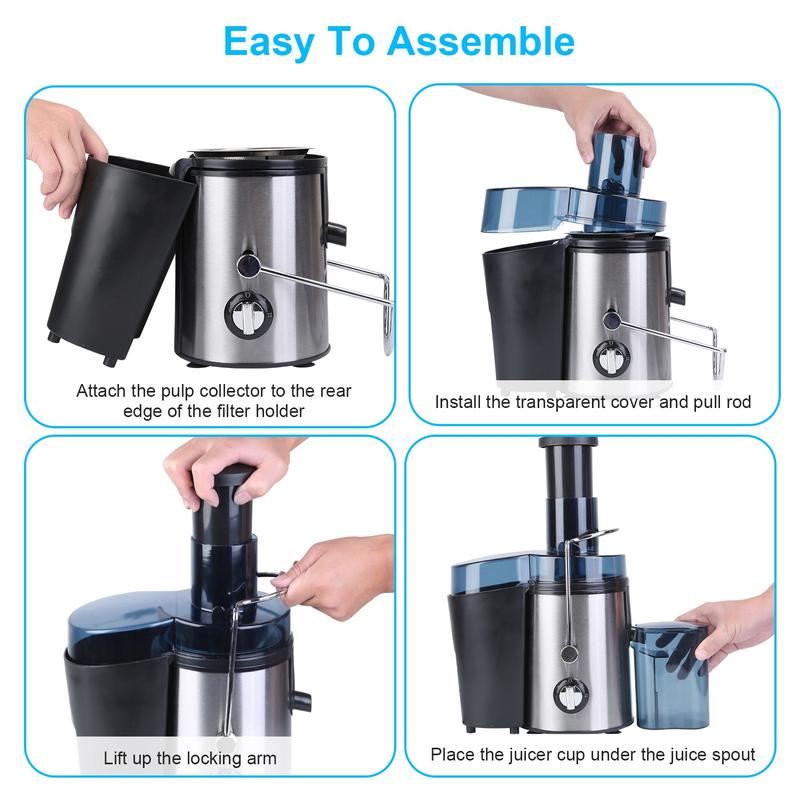 Easy To Assemble

Attach the pulp collector to the rear edge of the filter holder

Install the transparent cover and pull rod

Lift up the locking arm

Place the juicer cup under the juice spout