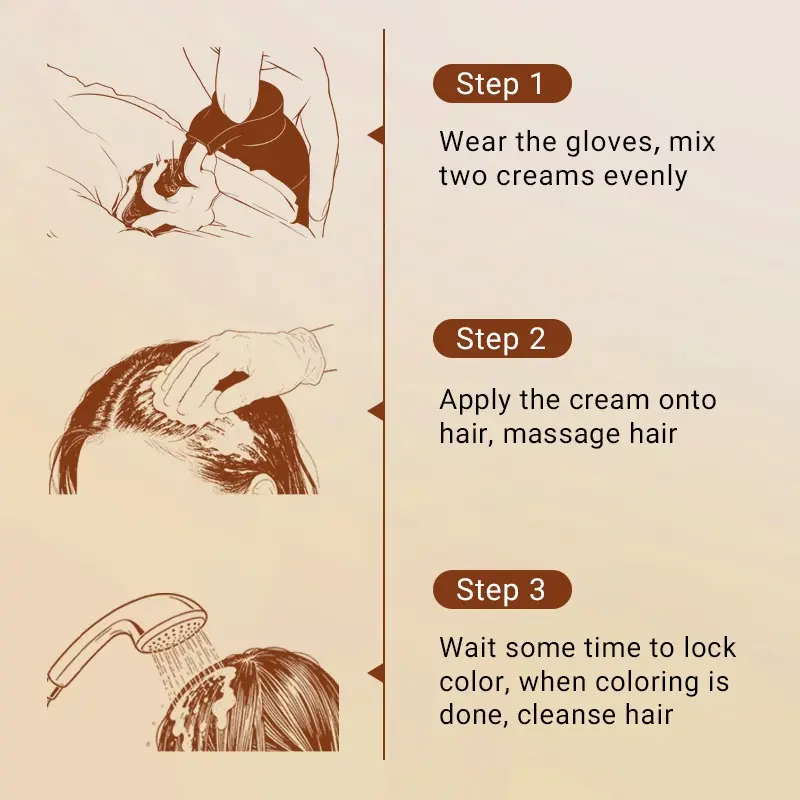 Step 1

Wear the gloves, mix two creams evenly

Step 2

Apply the cream onto hair, massage hair

Step 3

Wait some time to lock color, when coloring is done, cleanse hair