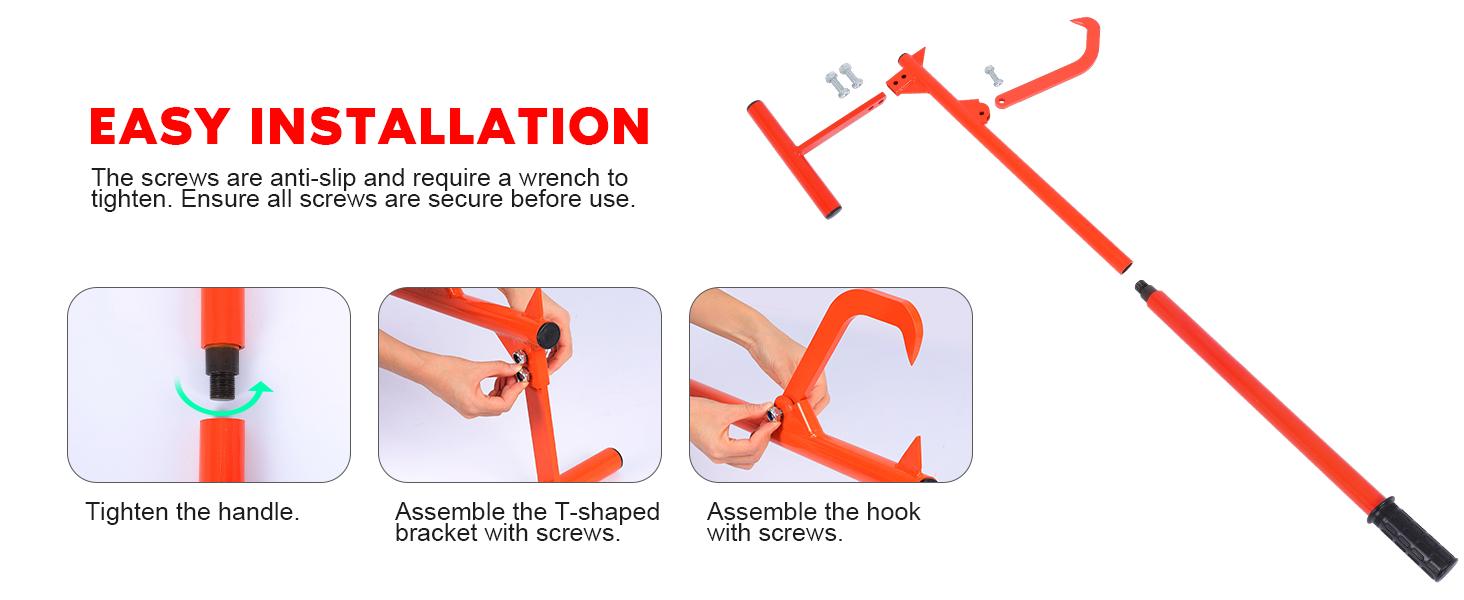 EASY INSTALLATION

The screws are anti-slip and require a wrench to tighten. Ensure all screws are secure before use.

Tighten the handle.

Assemble the T-shaped bracket with screws.

Assemble the hook with screws.