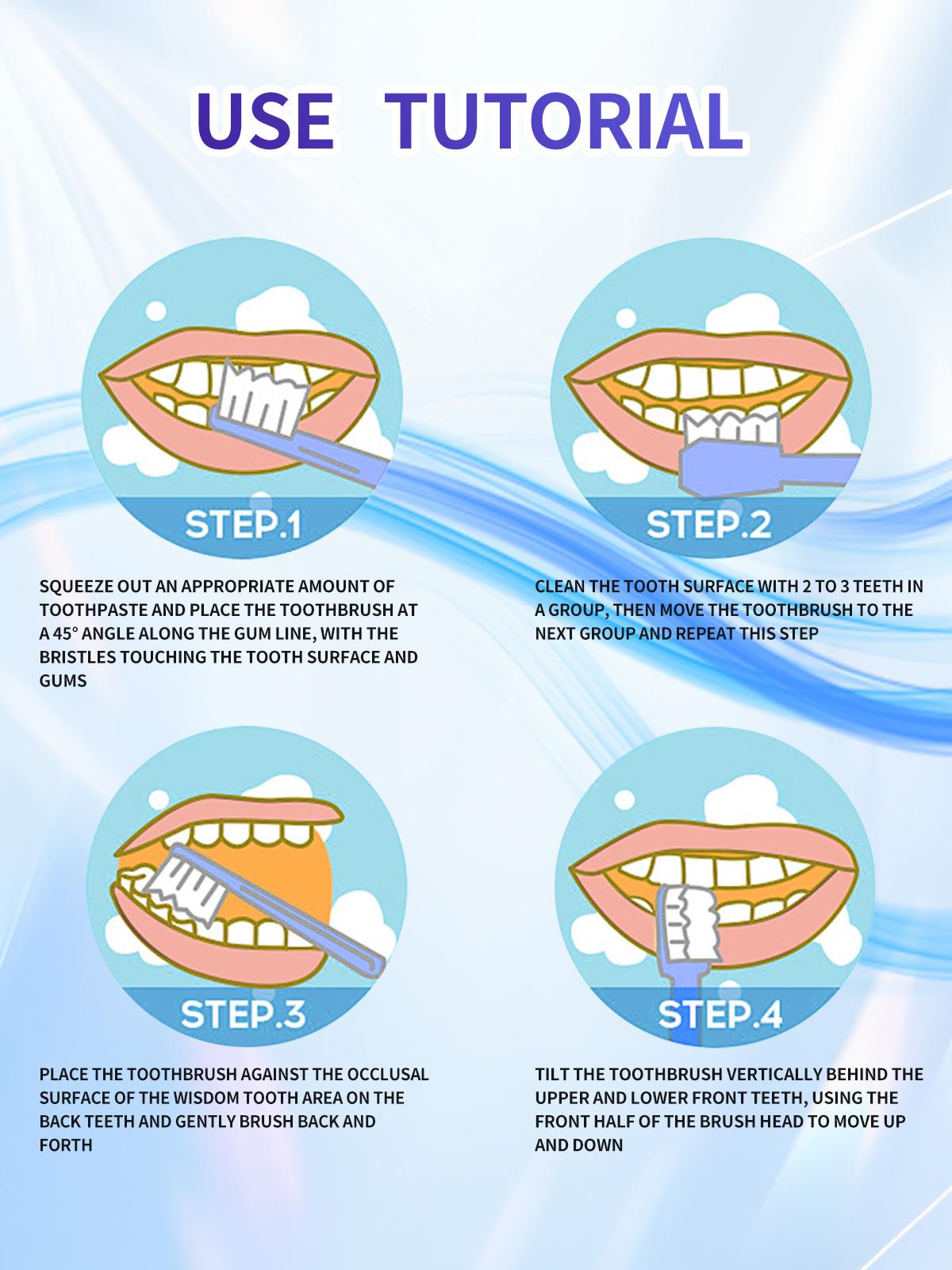 USE TUTORIAL

STEP.1

SQUEEZE OUT AN APPROPRIATE AMOUNT OF TOOTHPASTE AND PLACE THE TOOTHBRUSH AT A 45° ANGLE ALONG THE GUM LINE, WITH THE BRISTLES TOUCHING THE TOOTH SURFACE AND GUMS

STEP.2

CLEAN THE TOOTH SURFACE WITH 2 TO 3 TEETH IN A GROUP, THEN MOVE THE TOOTHBRUSH TO THE NEXT GROUP AND REPEAT THIS STEP

STEP.3

PLACE THE TOOTHBRUSH AGAINST THE OCCLUSAL SURFACE OF THE WISDOM TOOTH AREA ON THE BACK TEETH AND GENTLY BRUSH BACK AND FORTH

STEP.4

TILT THE TOOTHBRUSH VERTICALLY BEHIND THE UPPER AND LOWER FRONT TEETH, USING THE FRONT HALF OF THE BRUSH HEAD TO MOVE UP AND DOWN