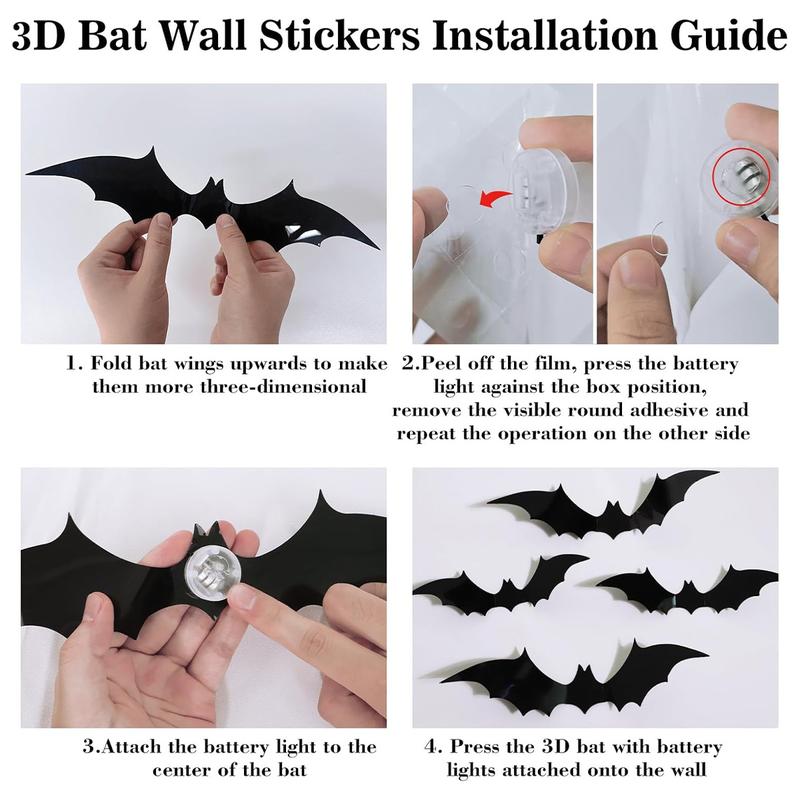 3D Bat Wall Stickers Installation Guide

1. Fold bat wings upwards to make them more three-dimensional

2.Peel off the film, press the battery light against the box position, remove the visible round adhesive and repeat the operation on the other side

3.Attach the battery light to the center of the bat

4. Press the 3D bat with battery lights attached onto the wall