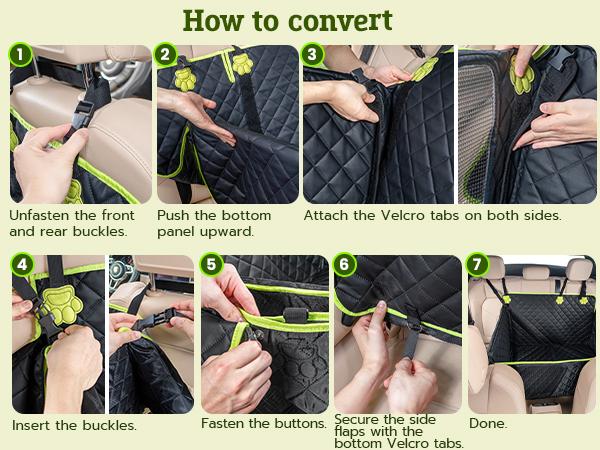 How to convert

1
Unfasten the front and rear buckles.

2
Push the bottom panel upward.

3
Attach the Velcro tabs on both sides.

4
Insert the buckles.

5
Fasten the buttons.

6
Secure the side flaps with the bottom Velcro tabs.

7
Done.