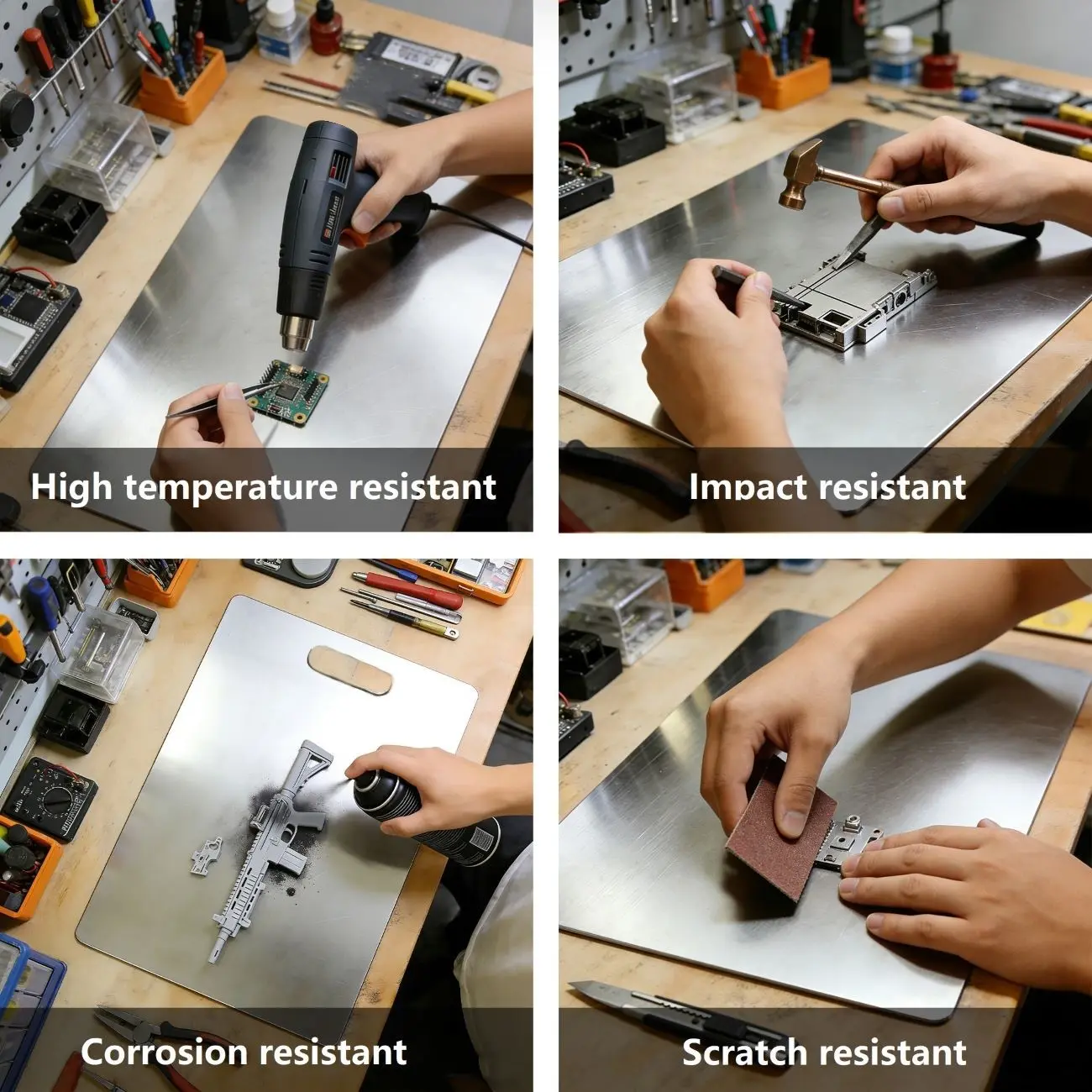 High temperature resistant

Impact resistant

Corrosion resistant

Scratch resistant