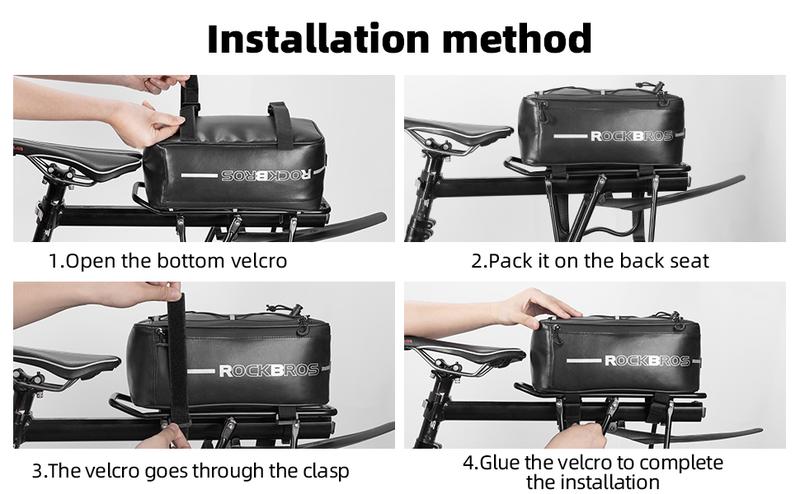 Installation method

ROCKBROS

1.Open the bottom velcro

ROCKBROS

2.Pack it on the back seat

ROCKBROS

3.The velcro goes through the clasp

ROCKBROS

4.Glue the velcro to complete the installation