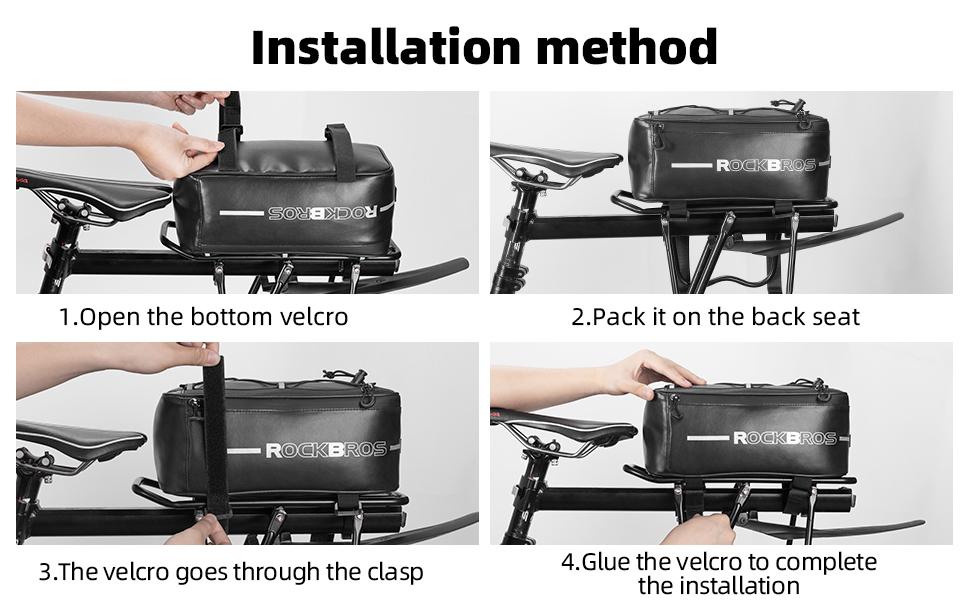 Installation method

ROCKBROS

1.Open the bottom velcro

ROCKBROS

2.Pack it on the back seat

ROCKBROS

3.The velcro goes through the clasp

ROCKBROS

4.Glue the velcro to complete the installation