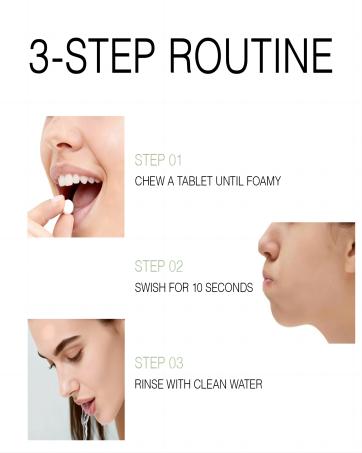 3-STEP ROUTINE

STEP 01
CHEW A TABLET UNTIL FOAMY

STEP 02
SWISH FOR 10 SECONDS

STEP 03
RINSE WITH CLEAN WATER