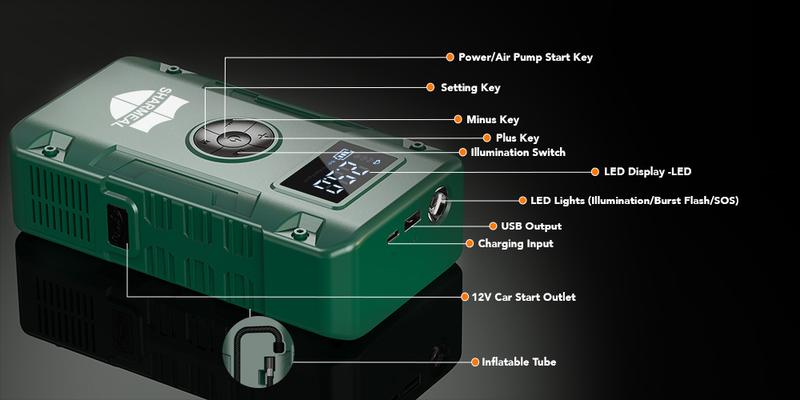 SHARMEAL

Power/Air Pump Start Key
Setting Key
Minus Key
Plus Key
Illumination Switch
LED Display -LED
LED Lights (Illumination/Burst Flash/SOS)
USB Output
Charging Input
12V Car Start Outlet
Inflatable Tube