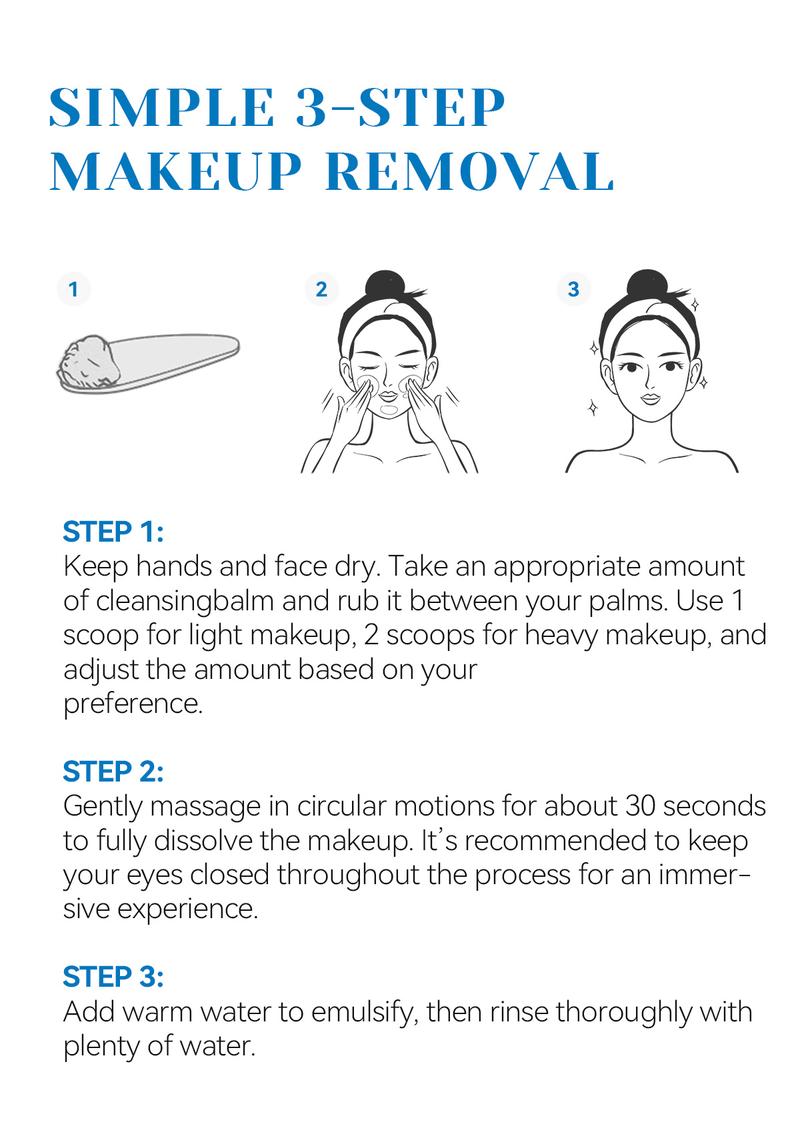 SIMPLE 3-STEP MAKEUP REMOVAL

1

2

3

STEP 1:
Keep hands and face dry. Take an appropriate amount of cleansingbalm and rub it between your palms. Use 1 scoop for light makeup, 2 scoops for heavy makeup, and adjust the amount based on your preference.

STEP 2:
Gently massage in circular motions for about 30 seconds to fully dissolve the makeup. It's recommended to keep your eyes closed throughout the process for an immersive experience.

STEP 3:
Add warm water to emulsify, then rinse thoroughly with plenty of water.