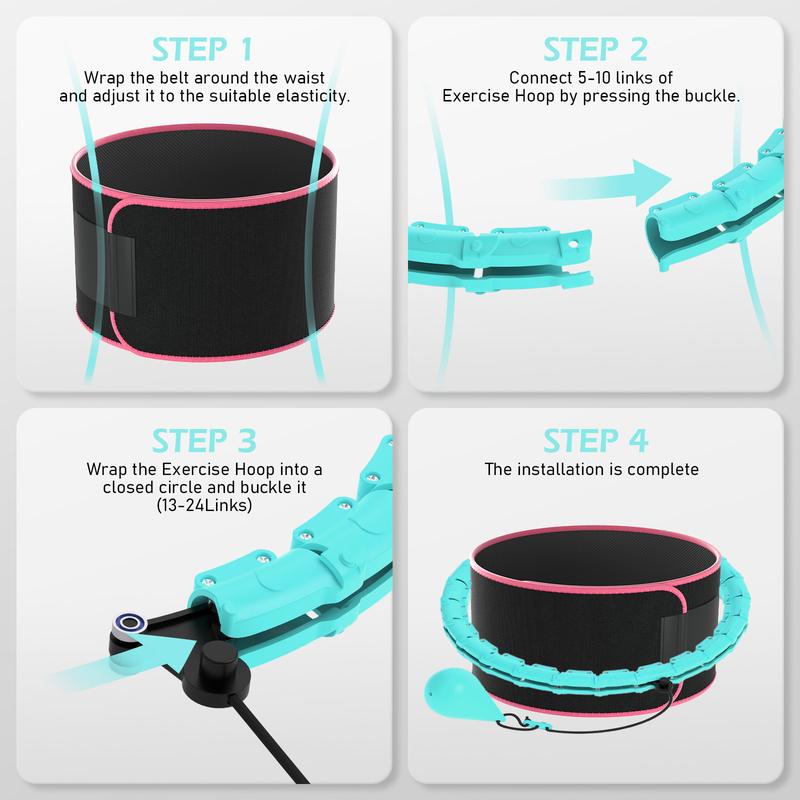 STEP 1
Wrap the belt around the waist and adjust it to the suitable elasticity.

STEP 2
Connect 5-10 links of Exercise Hoop by pressing the buckle.

STEP 3
Wrap the Exercise Hoop into a closed circle and buckle it (13-24Links)

STEP 4
The installation is complete