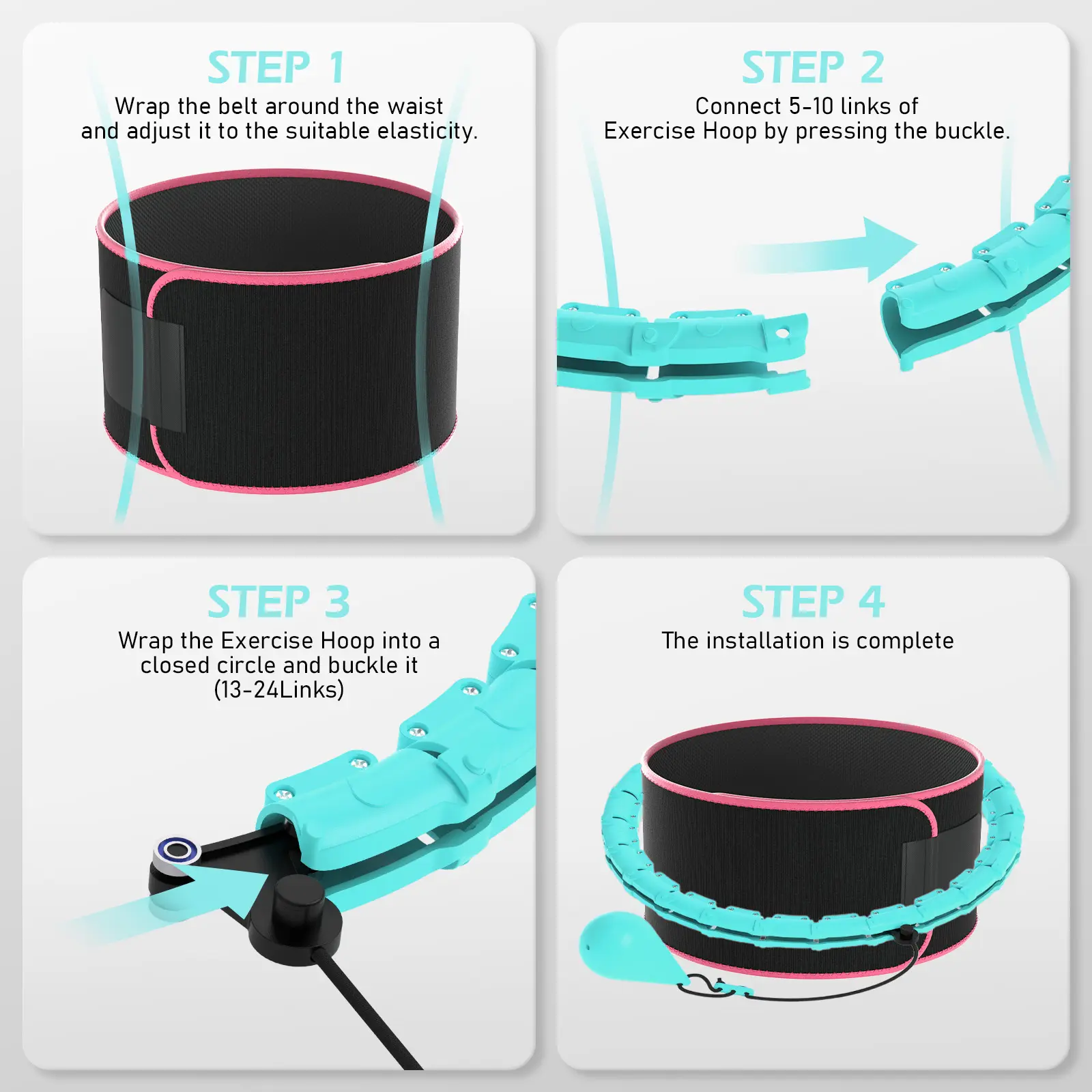 STEP 1
Wrap the belt around the waist and adjust it to the suitable elasticity.

STEP 2
Connect 5-10 links of Exercise Hoop by pressing the buckle.

STEP 3
Wrap the Exercise Hoop into a closed circle and buckle it (13-24Links)

STEP 4
The installation is complete