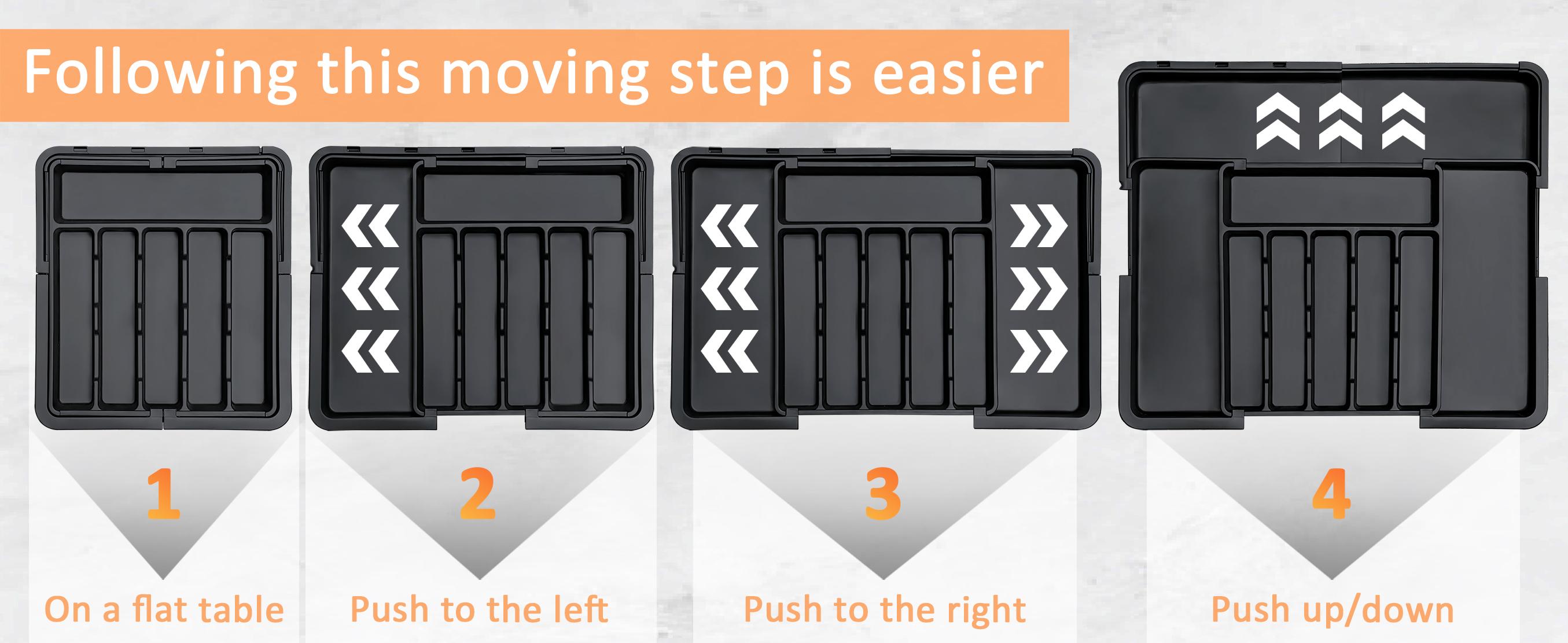 Following this moving step is easier

1
On a flat table

2
Push to the left

3
Push to the right

4
Push up/down