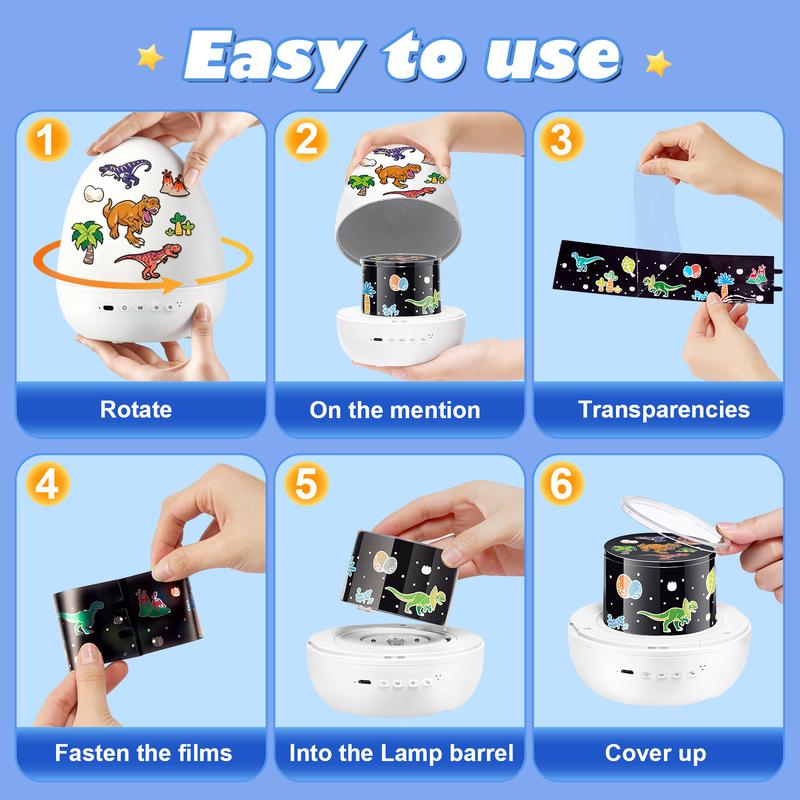 Easy to use

1
Rotate

2
On the mention

3
Transparencies

4
Fasten the films

5
Into the Lamp barrel

6
Cover up