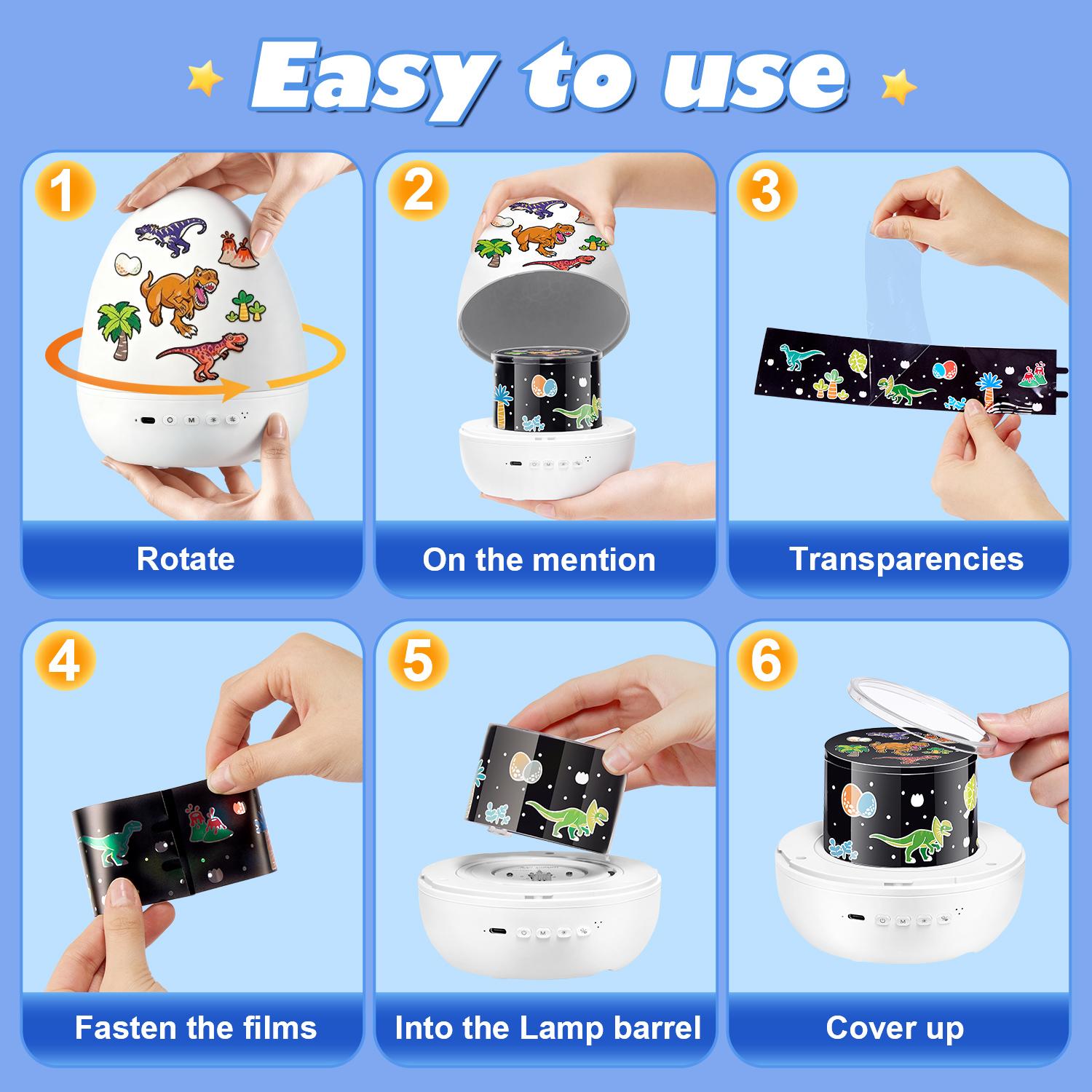 Easy to use

1

Rotate

2

On the mention

3

Transparencies

4

Fasten the films

5

Into the Lamp barrel

6

Cover up