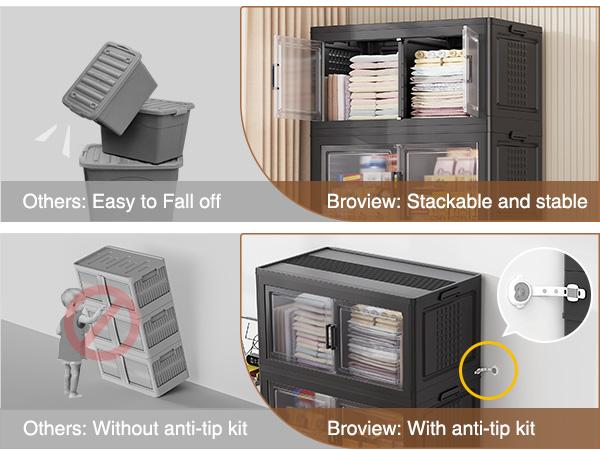 Others: Easy to Fall off

Broview: Stackable and stable

Others: Without anti-tip kit

Broview: With anti-tip kit