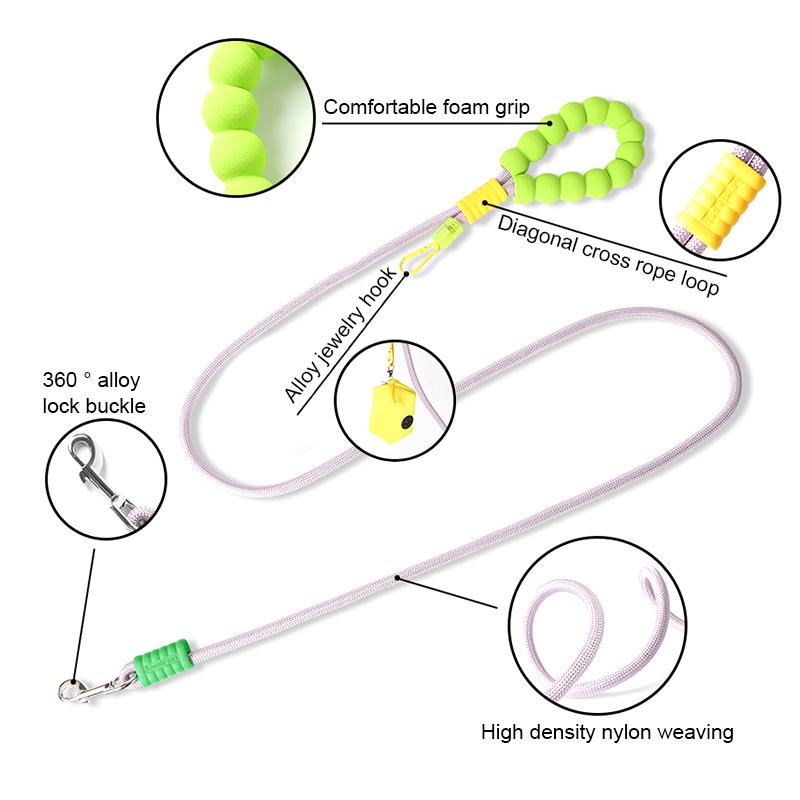 Comfortable foam grip

Diagonal cross rope loop

Alloy jewelry hook

360 ° alloy lock buckle

High density nylon weaving