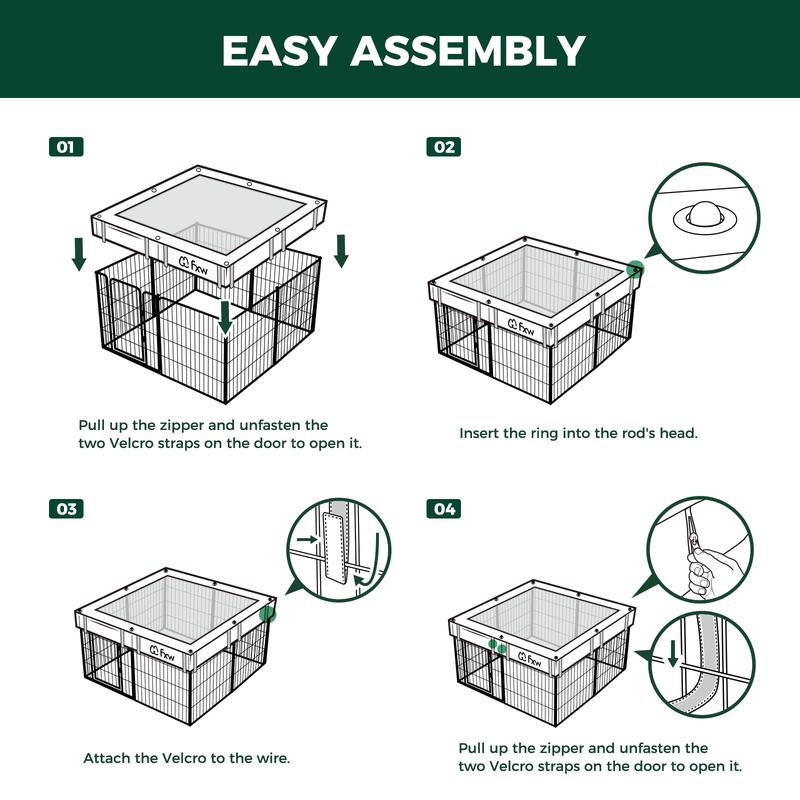 EASY ASSEMBLY

01

Fxw

Pull up the zipper and unfasten the two Velcro straps on the door to open it.

02

Fxw

Insert the ring into the rod's head.

03

Fxw

Attach the Velcro to the wire.

04

Fxw

Pull up the zipper and unfasten the two Velcro straps on the door to open it.