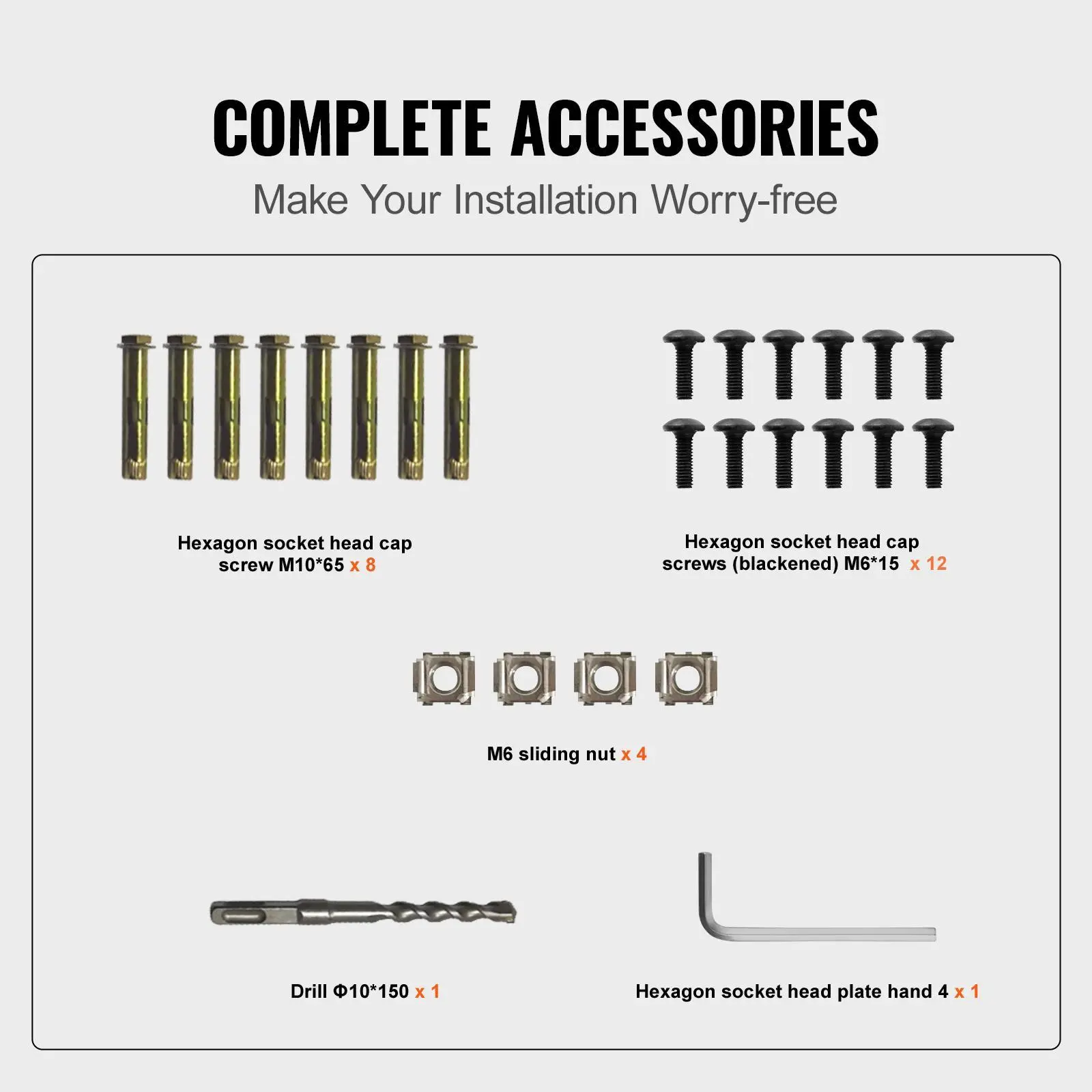 COMPLETE ACCESSORIES
Make Your Installation Worry-free

Hexagon socket head cap screw M10*65 x 8

Hexagon socket head cap screws (blackened) M6*15 x 12

M6 sliding nut x 4

Drill Φ10*150 x 1

Hexagon socket head plate hand 4 x 1