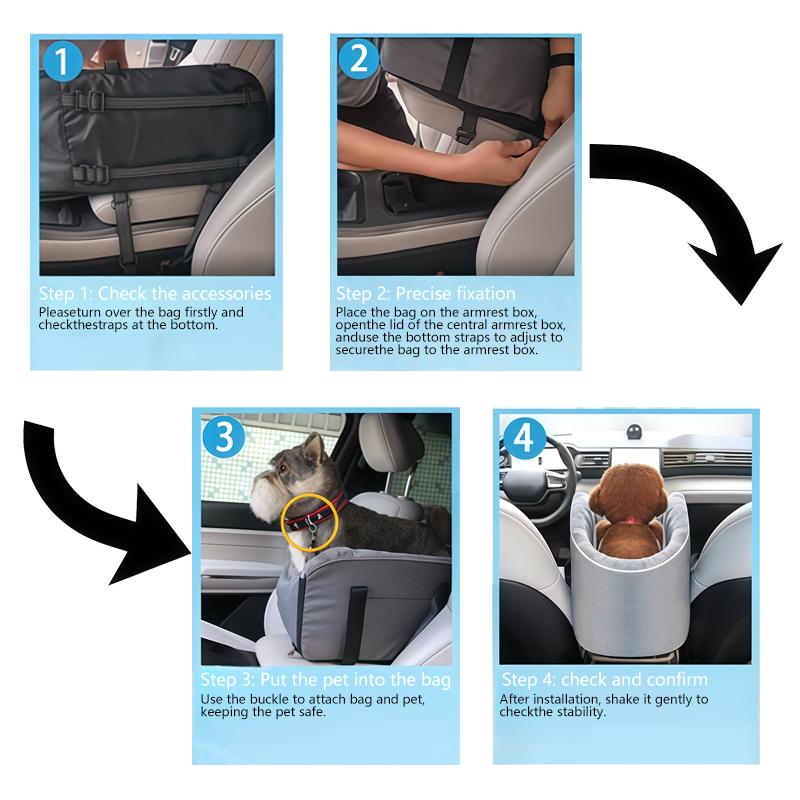 1

Step 1: Check the accessories
Pleaseturn over the bag firstly and checkthestraps at the bottom.

2

Step 2: Precise fixation
Place the bag on the armrest box, openthe lid of the central armrest box, anduse the bottom straps to adjust to securethe bag to the armrest box.

3

Step 3: Put the pet into the bag
Use the buckle to attach bag and pet, keeping the pet safe.

4

Step 4: check and confirm
After installation, shake it gently to checkthe stability.