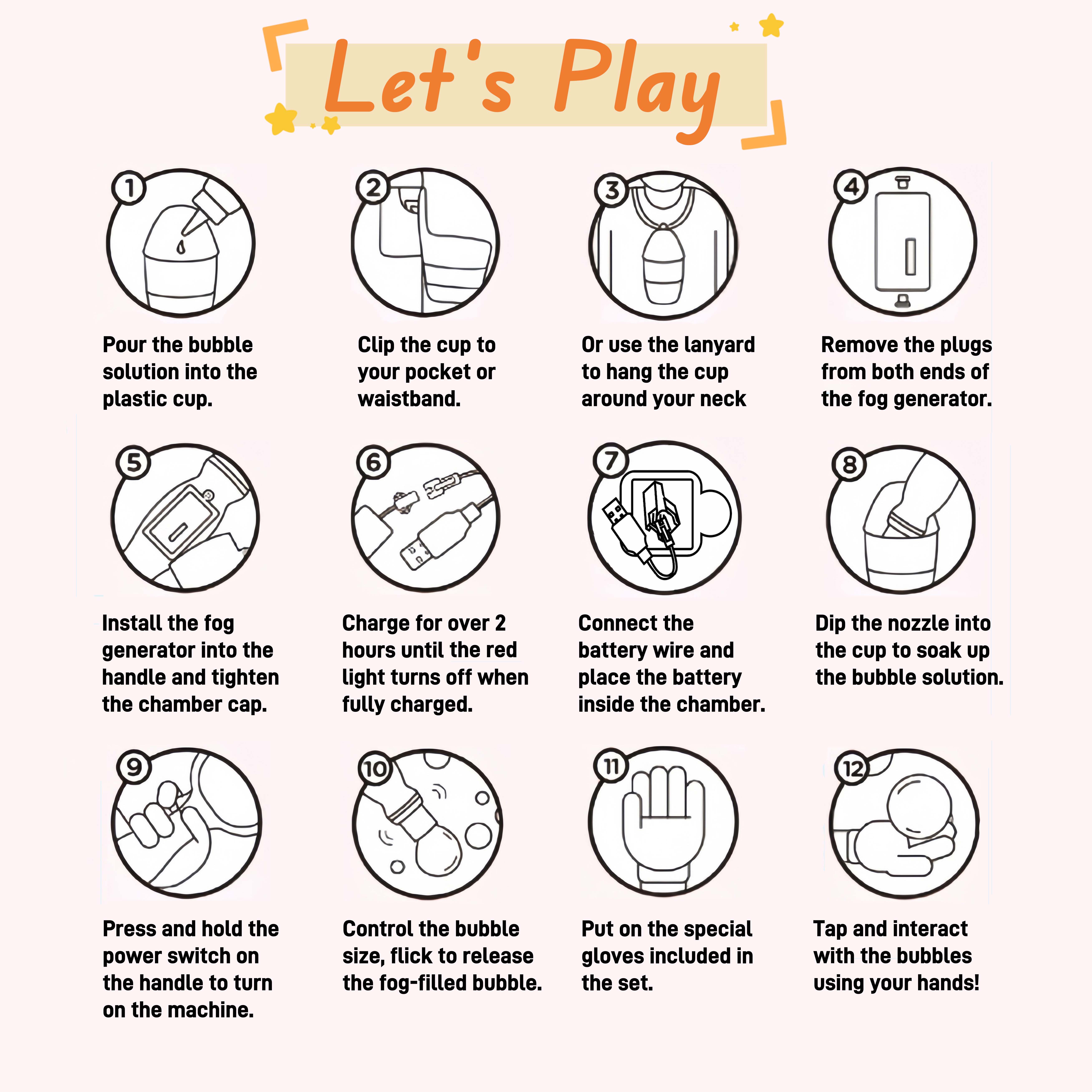 Let's Play

1

Pour the bubble solution into the plastic cup.

2

Clip the cup to your pocket or waistband.

3

Or use the lanyard to hang the cup around your neck

4

Remove the plugs from both ends of the fog generator.

5

Install the fog generator into the handle and tighten the chamber cap.

6

Charge for over 2 hours until the red light turns off when fully charged.

7

Connect the battery wire and place the battery inside the chamber.

8

Dip the nozzle into the cup to soak up the bubble solution.

9

Press and hold the power switch on the handle to turn on the machine.

10

Control the bubble size, flick to release the fog-filled bubble.

11

Put on the special gloves included in the set.

12

Tap and interact with the bubbles using your hands!