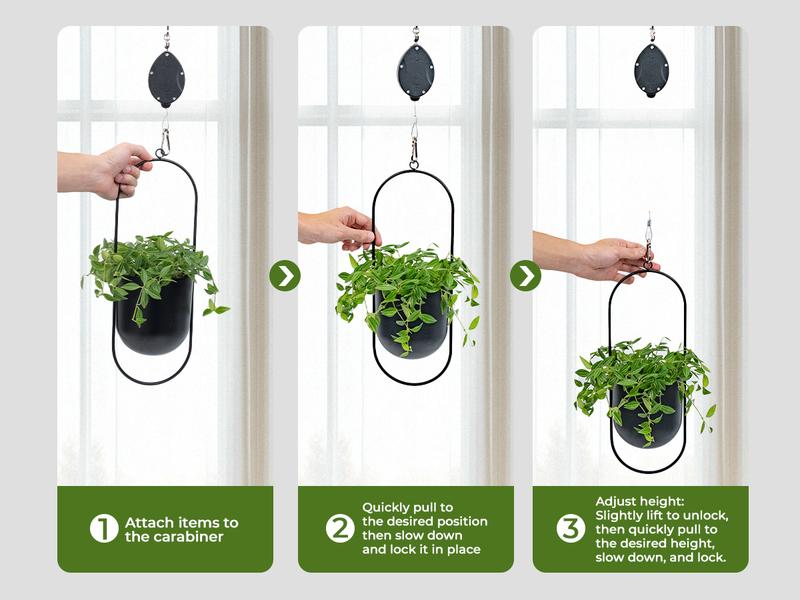 1 Attach items to the carabiner

2 Quickly pull to the desired position then slow down and lock it in place

3 Adjust height: Slightly lift to unlock, then quickly pull to the desired height, slow down, and lock.