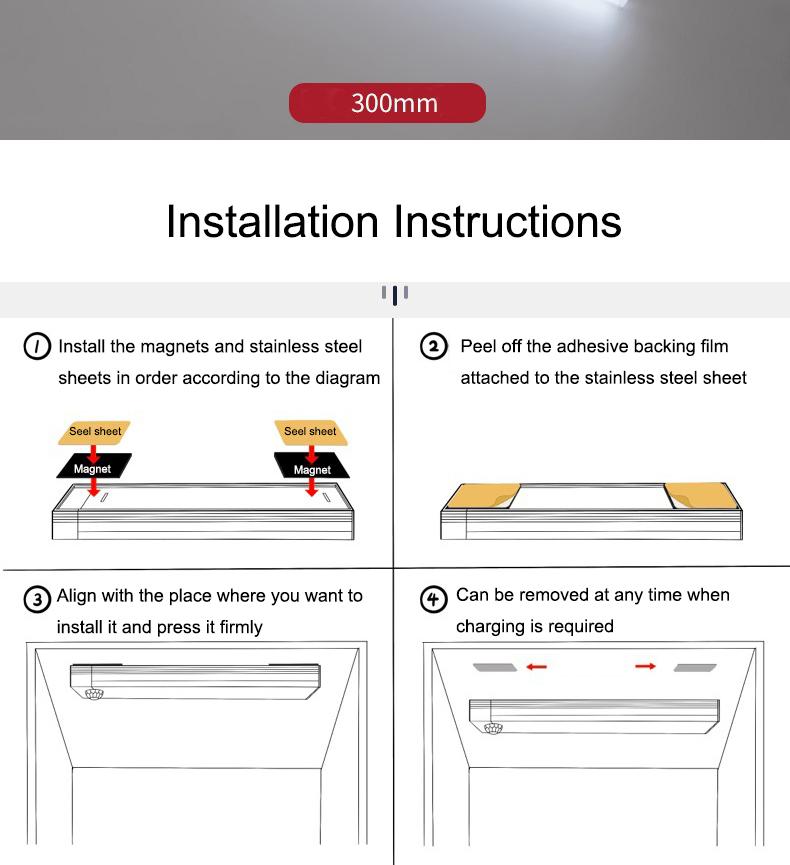 300mm

Installation Instructions

1 Install the magnets and stainless steel sheets in order according to the diagram

Seel sheet
Magnet
Seel sheet
Magnet

2 Peel off the adhesive backing film attached to the stainless steel sheet

3 Align with the place where you want to install it and press it firmly

4 Can be removed at any time when charging is required