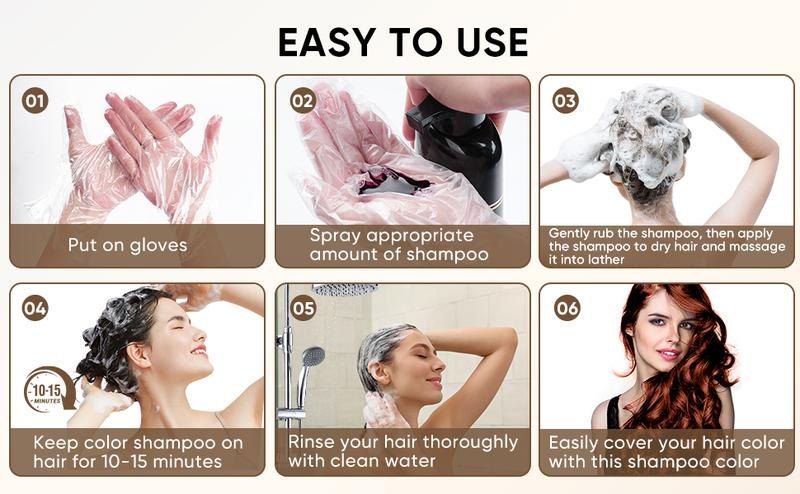 EASY TO USE

01

Put on gloves

02

Spray appropriate amount of shampoo

03

Gently rub the shampoo, then apply the shampoo to dry hair and massage it into lather

04

10-15 MINUTES

Keep color shampoo on hair for 10-15 minutes

05

Rinse your hair thoroughly with clean water

06

Easily cover your hair color with this shampoo color