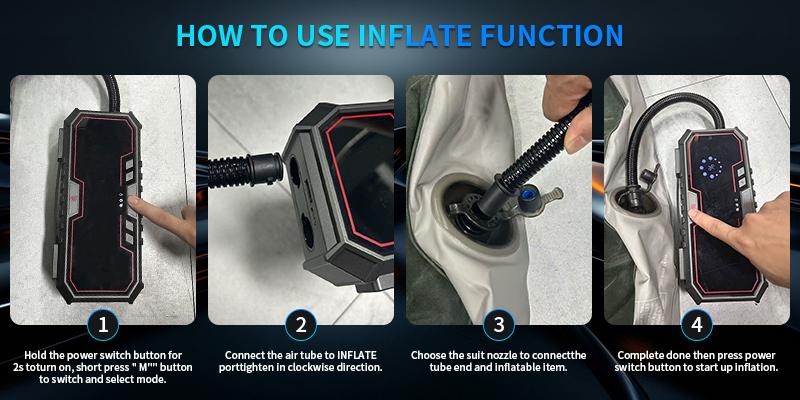 HOW TO USE INFLATE FUNCTION

1
Hold the power switch button for 2s toturn on, short press " M"" button to switch and select mode.

2
Connect the air tube to INFLATE porttighten in clockwise direction.

3
Choose the suit nozzle to connectthe tube end and inflatable item.

4
Complete done then press power switch button to start up inflation.