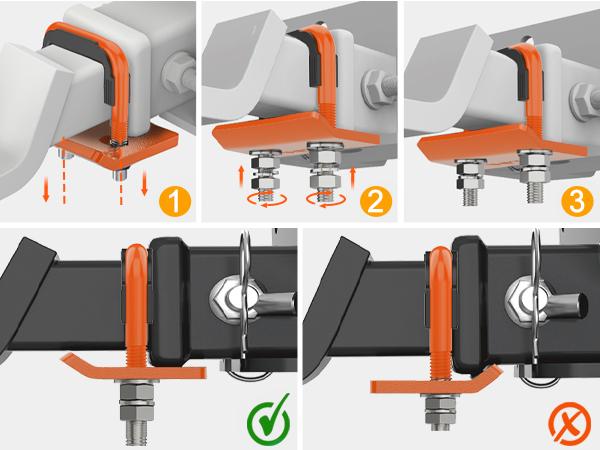 1

2

3