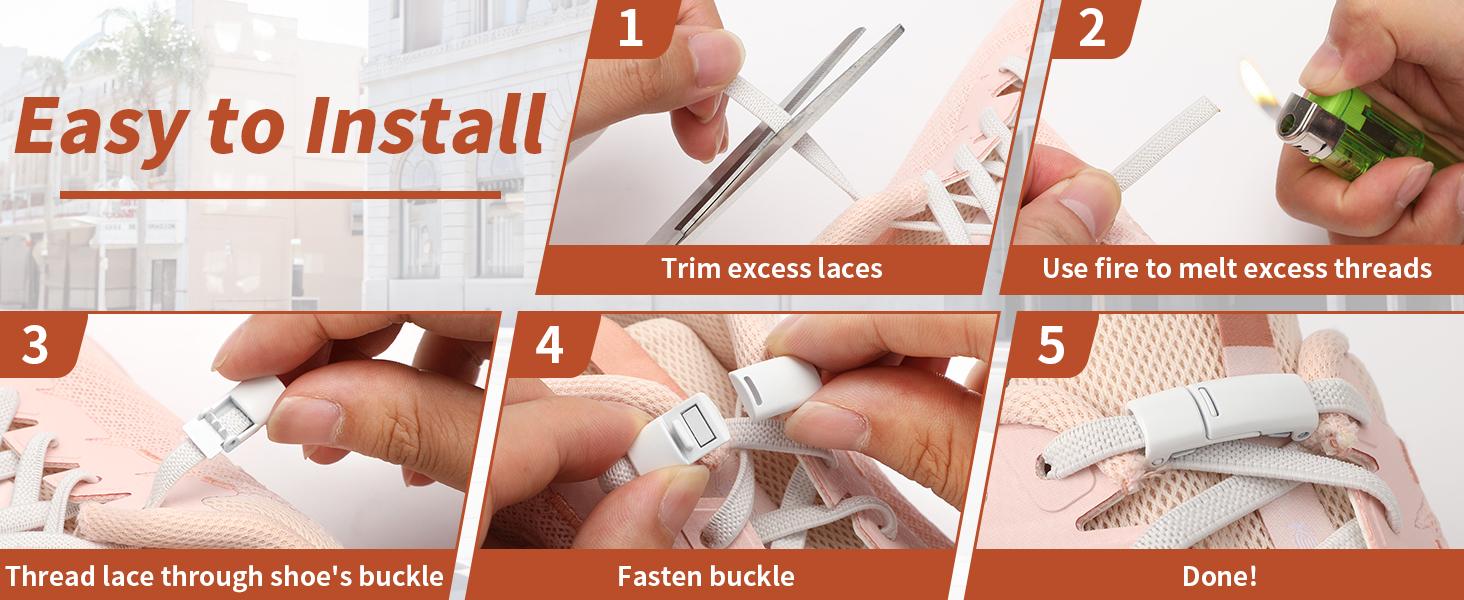 Easy to Install

1

Trim excess laces

2

Use fire to melt excess threads

3

Thread lace through shoe's buckle

4

Fasten buckle

5

Done!