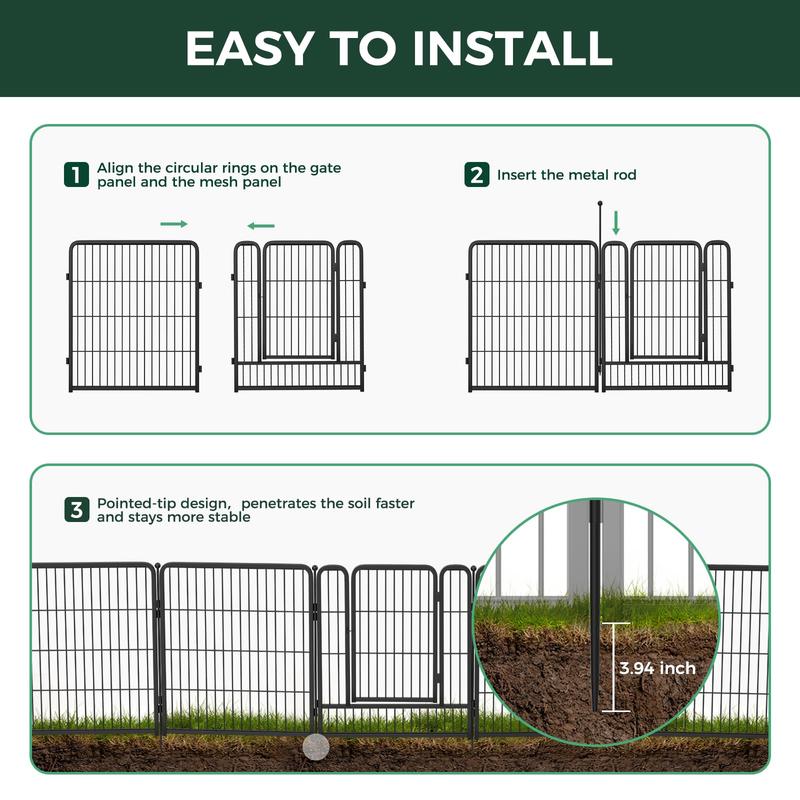 EASY TO INSTALL

1 Align the circular rings on the gate panel and the mesh panel

2 Insert the metal rod

3 Pointed-tip design, penetrates the soil faster and stays more stable

3.94 inch