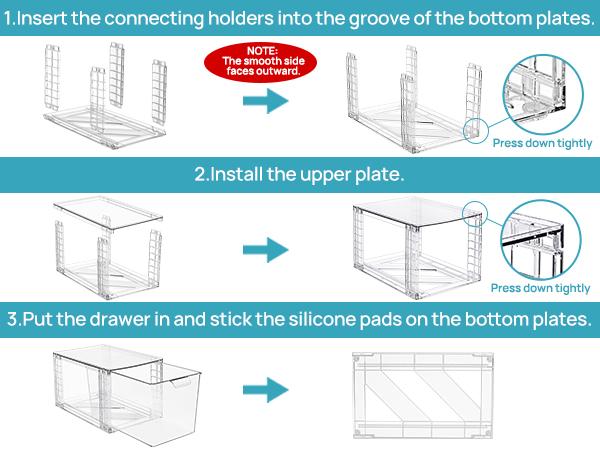 1.Insert the connecting holders into the groove of the bottom plates.

NOTE:
The smooth side faces outward.

Press down tightly

2.Install the upper plate.

Press down tightly

3.Put the drawer in and stick the silicone pads on the bottom plates.