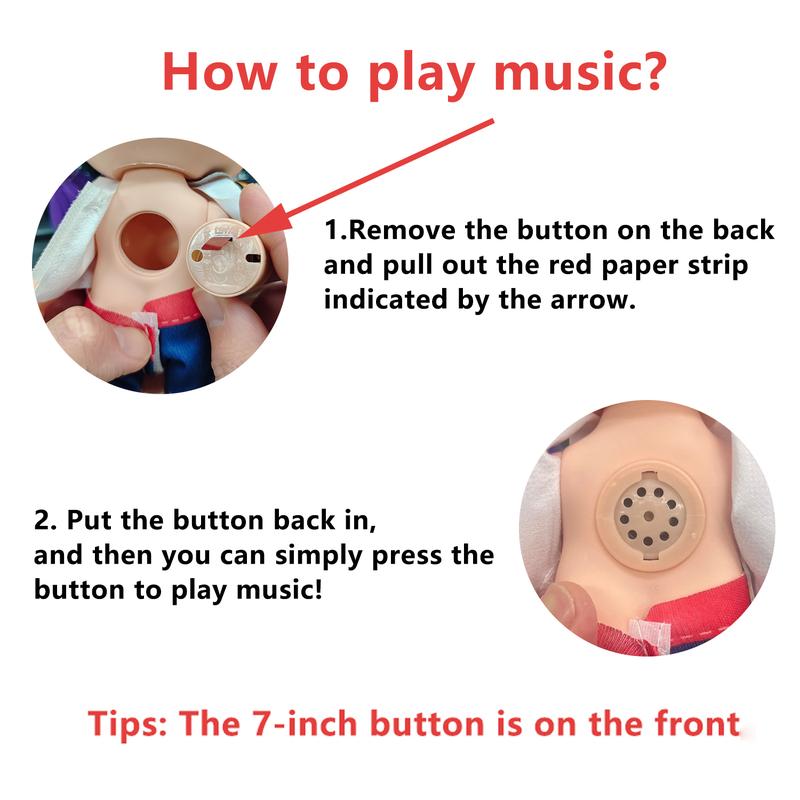 How to play music?

1.Remove the button on the back and pull out the red paper strip indicated by the arrow.

2. Put the button back in, and then you can simply press the button to play music!

Tips: The 7-inch button is on the front