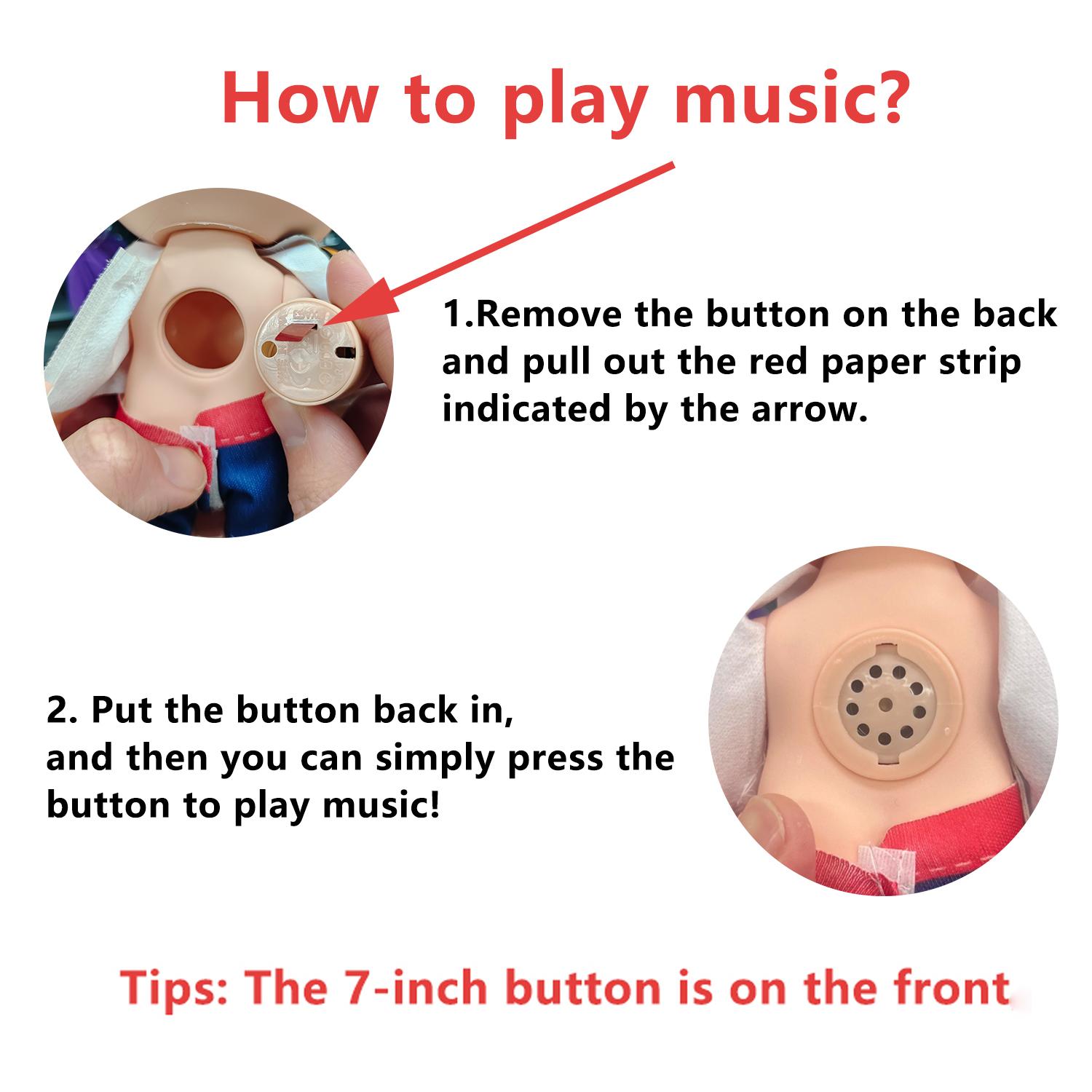 How to play music?

1.Remove the button on the back and pull out the red paper strip indicated by the arrow.

2. Put the button back in, and then you can simply press the button to play music!

Tips: The 7-inch button is on the front