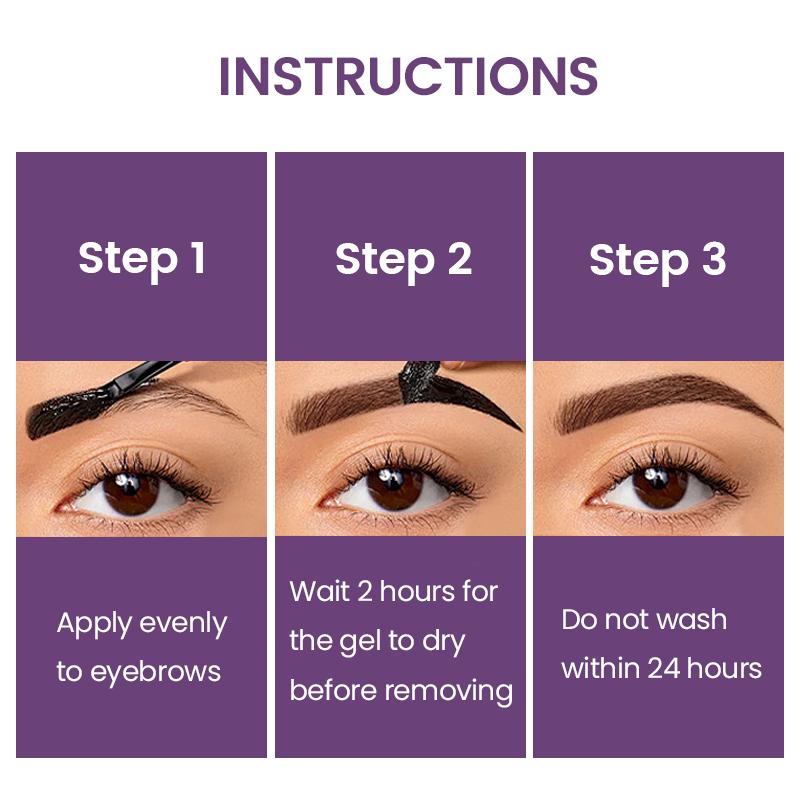 INSTRUCTIONS

Step 1

Apply evenly to eyebrows

Step 2

Wait 2 hours for the gel to dry before removing

Step 3

Do not wash within 24 hours