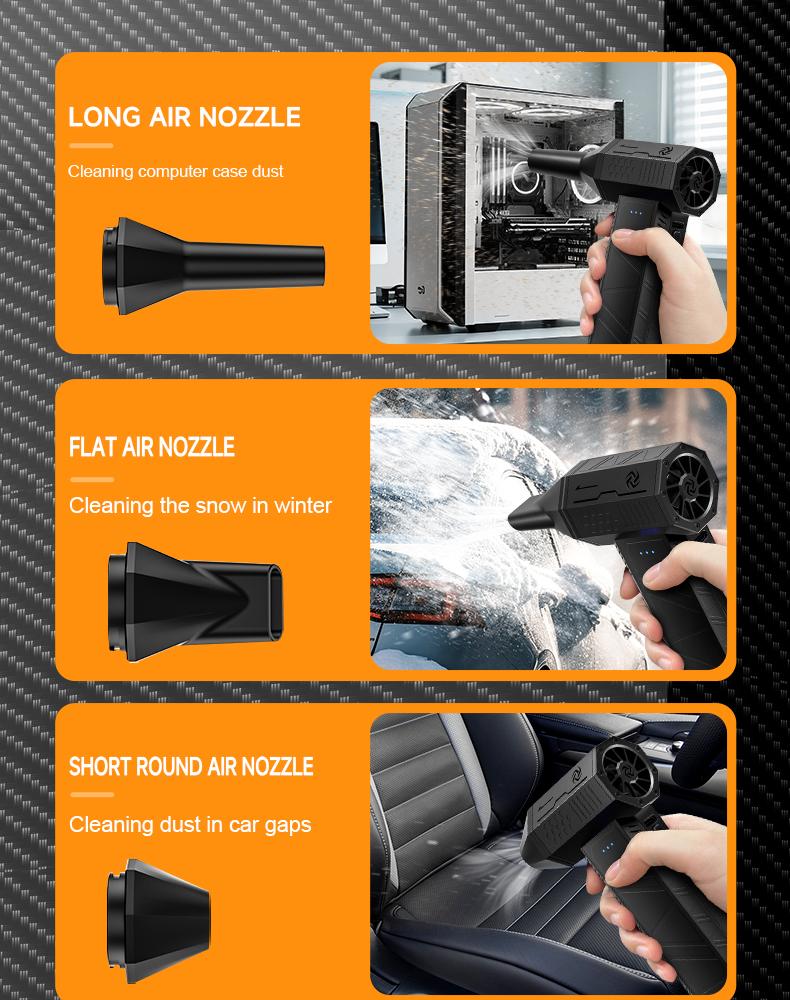 LONG AIR NOZZLE

Cleaning computer case dust

FLAT AIR NOZZLE

Cleaning the snow in winter

SHORT ROUND AIR NOZZLE

Cleaning dust in car gaps