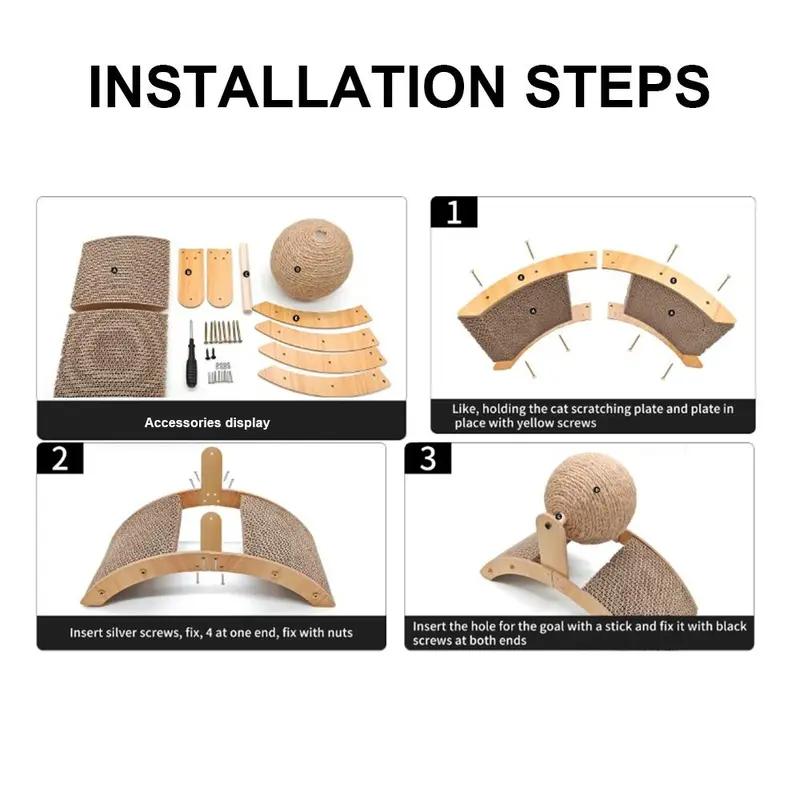 INSTALLATION STEPS

Accessories display

1

Like, holding the cat scratching plate and plate in place with yellow screws

2

Insert silver screws, fix, 4 at one end, fix with nuts

3

Insert the hole for the goal with a stick and fix it with black screws at both ends